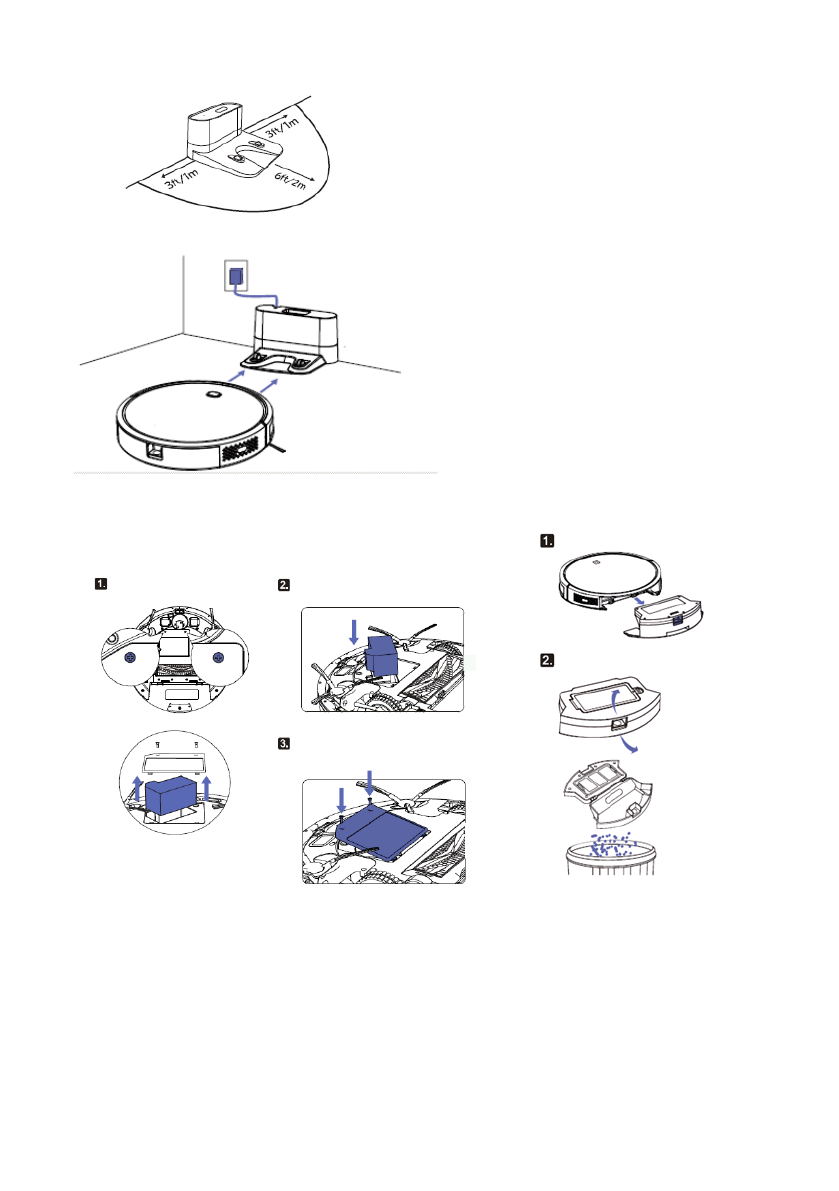 3ft/1m
3ft/1m
6ft/2m

1.
2.
3.

1.
2.