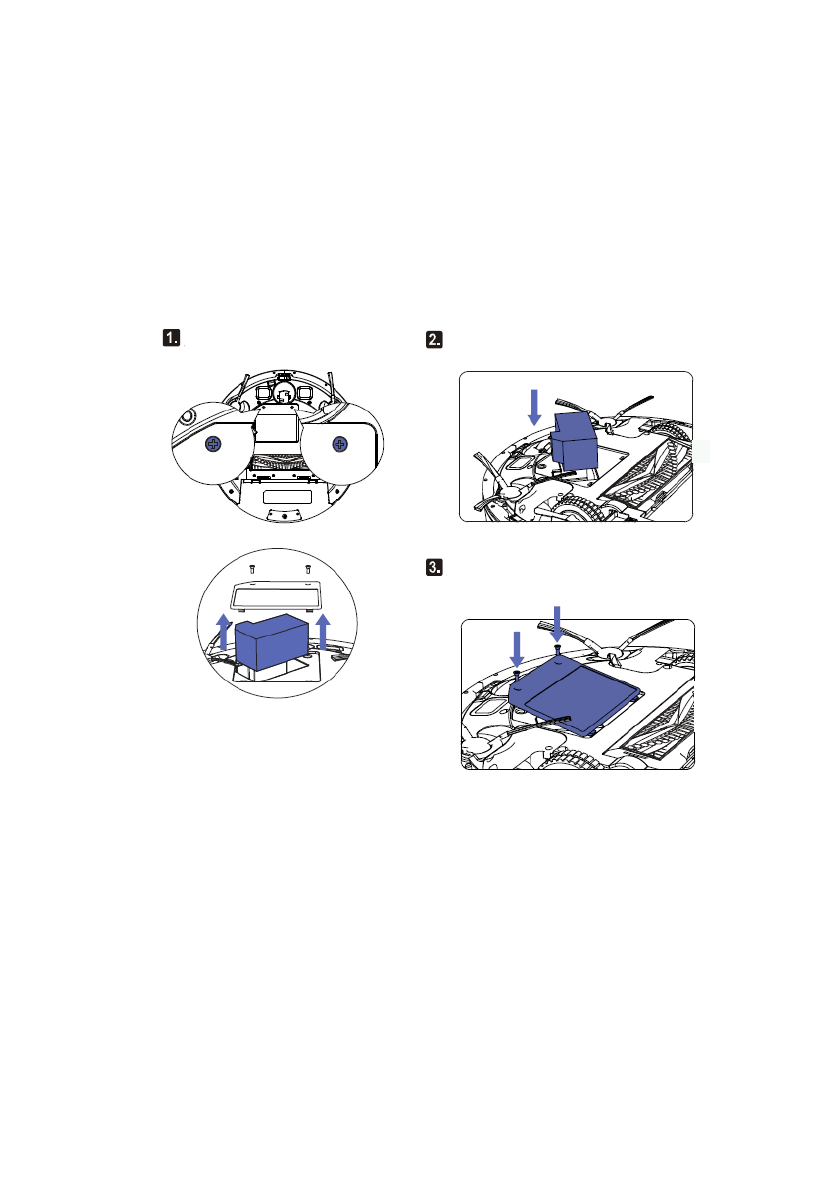 1.

2.

3.