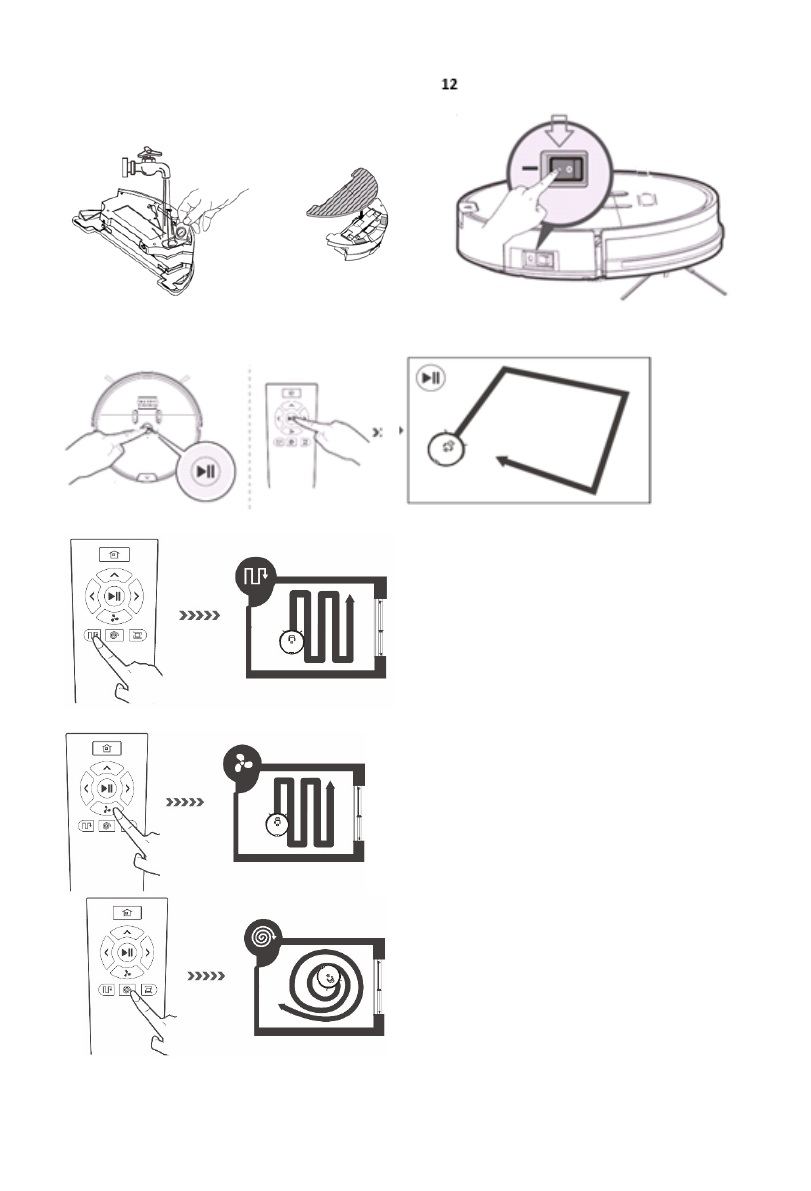 12