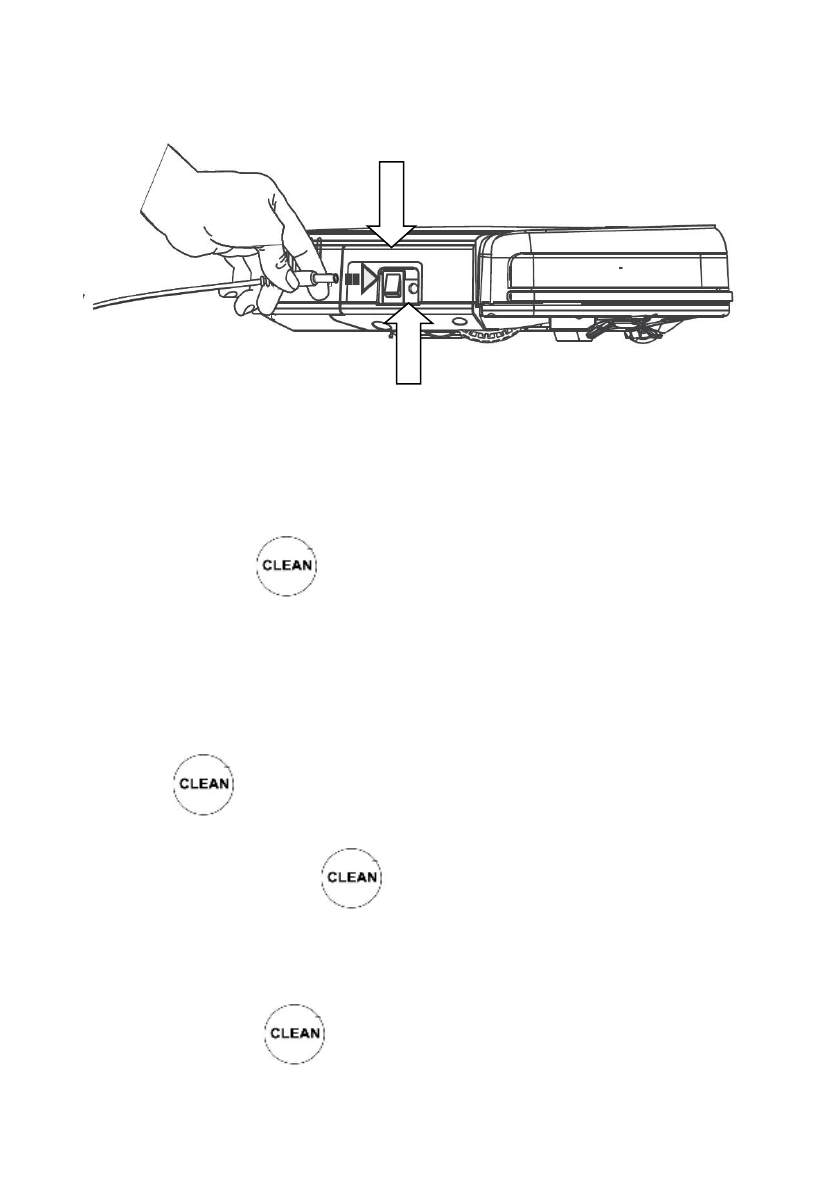 CLEAN

CLEAN

CLEAN

CLEAN