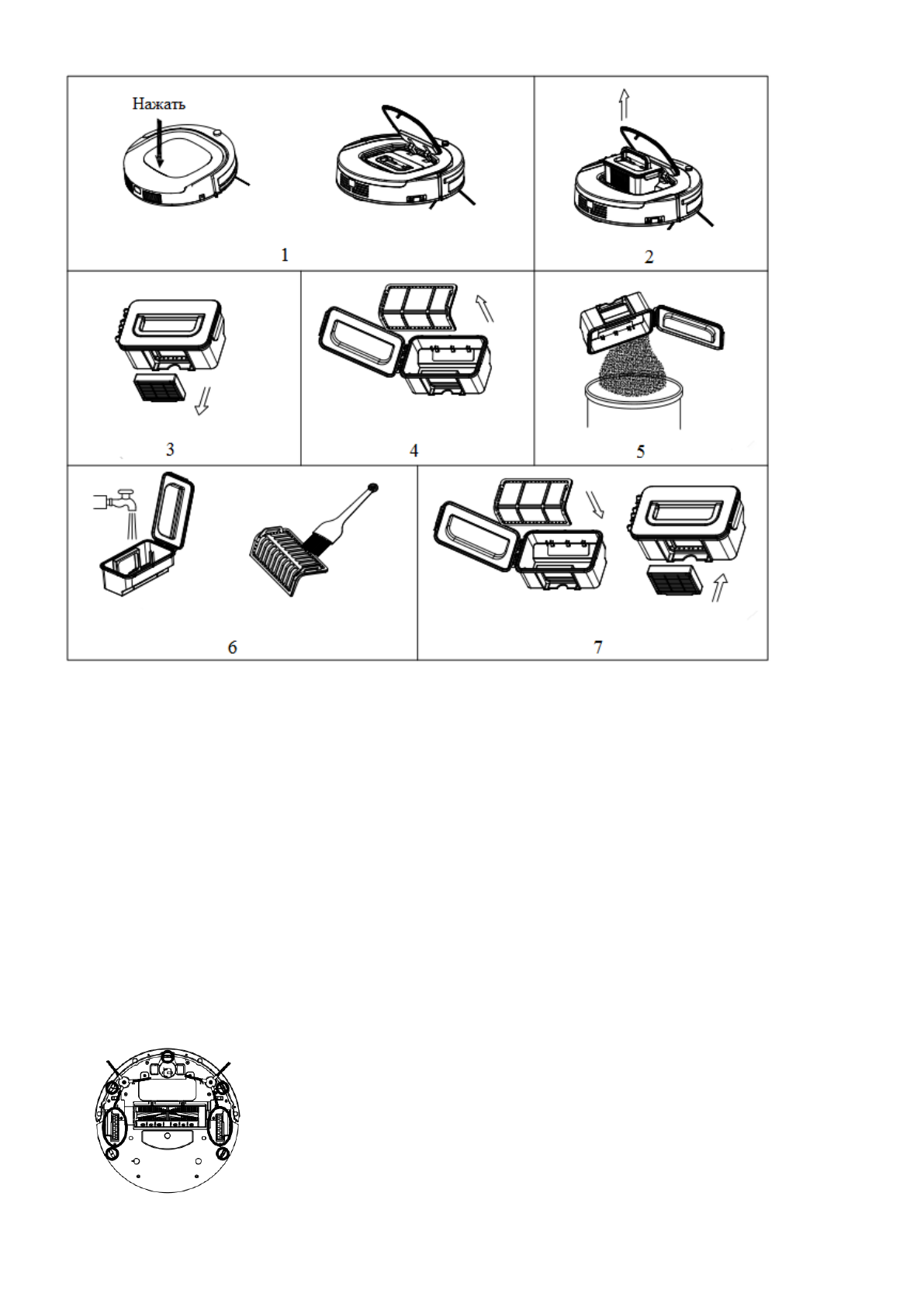 Нажать

1

2

3

4

5

6

7