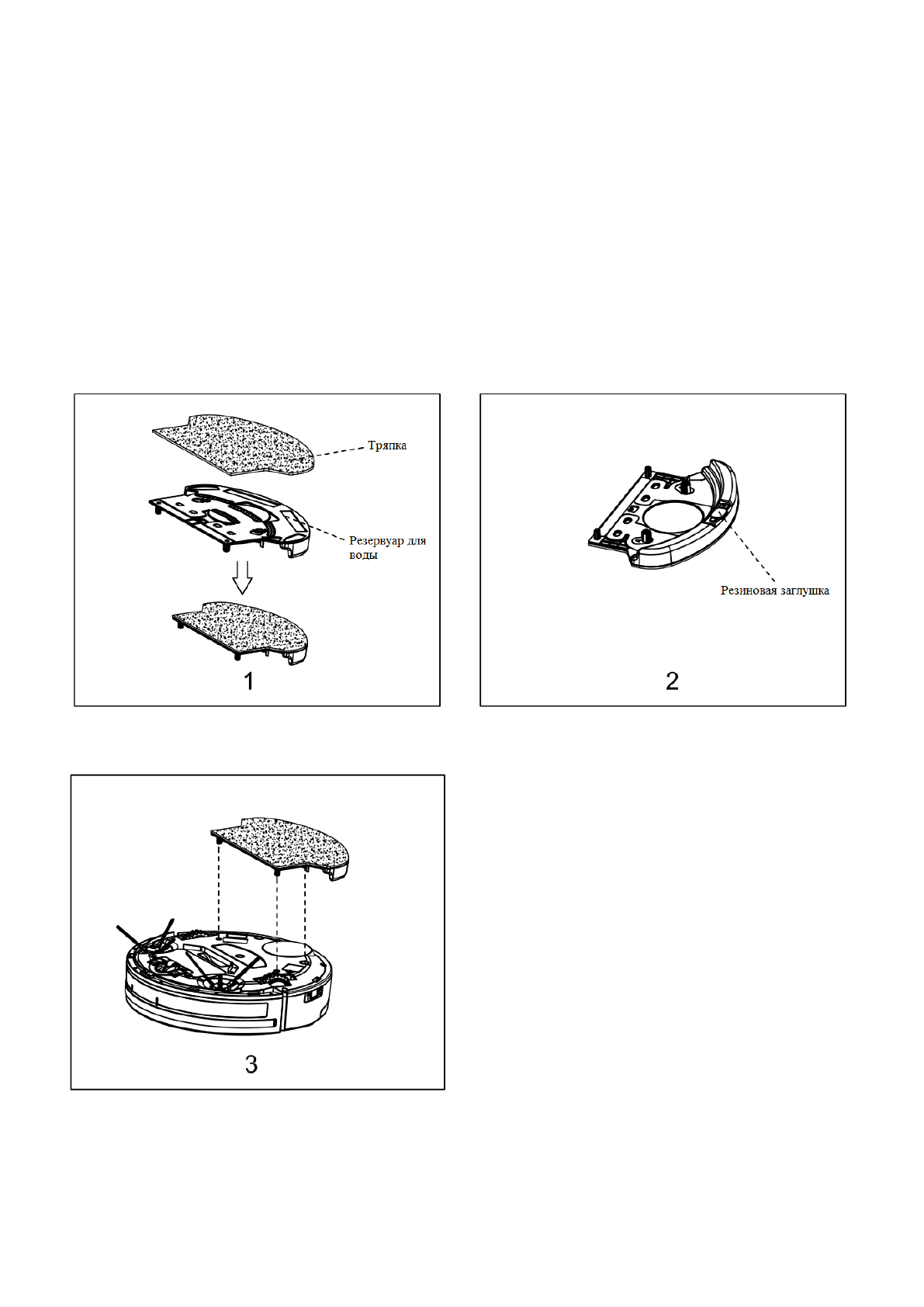 Тряпка

Резервуар для воды

1

Резиновая заглушка

2

3