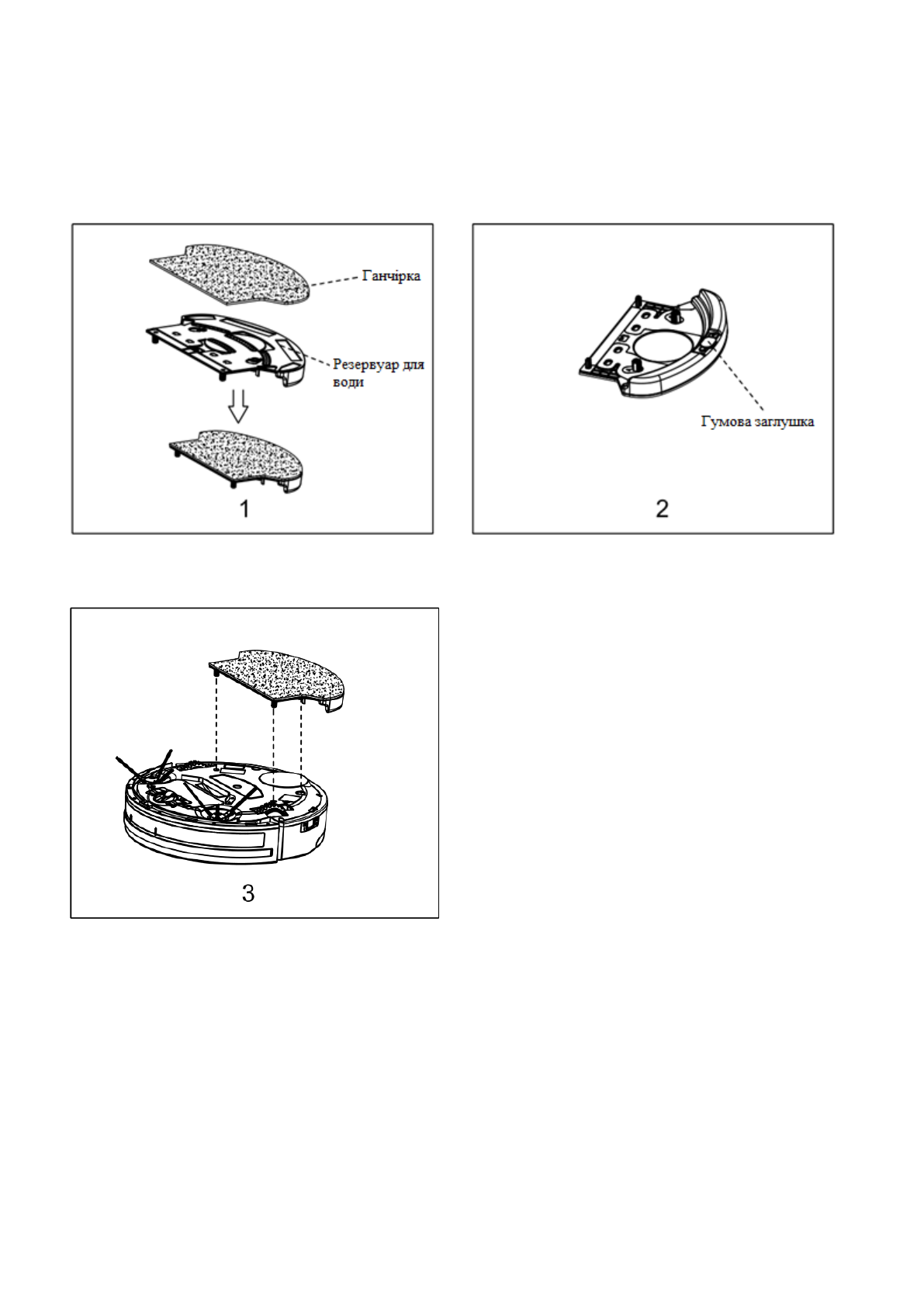 Ганчірка

Резервуар для води

1

Гумова заглушка

2

3