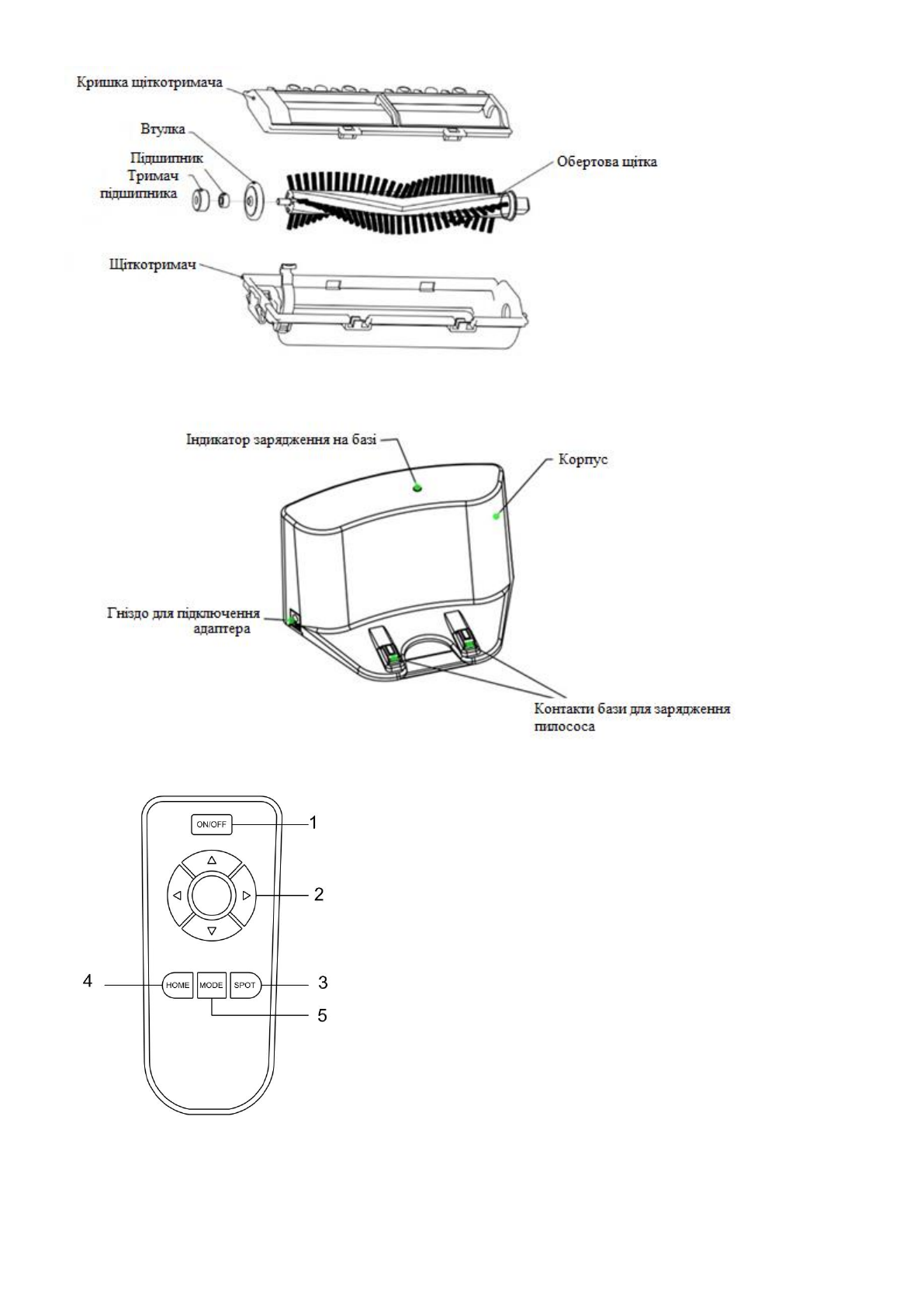 Кришка щіткотримача

Втулка

Підшипник

Тримач підшипника

Обертова щітка

Щіткотримач

Індикатор зарядження на базі

Корпус

Гніздо для підключення адаптера

Контакти бази для зарядження пилососа

ON/OFF

1

2

HOME

MODE

SPOT

4

3

5