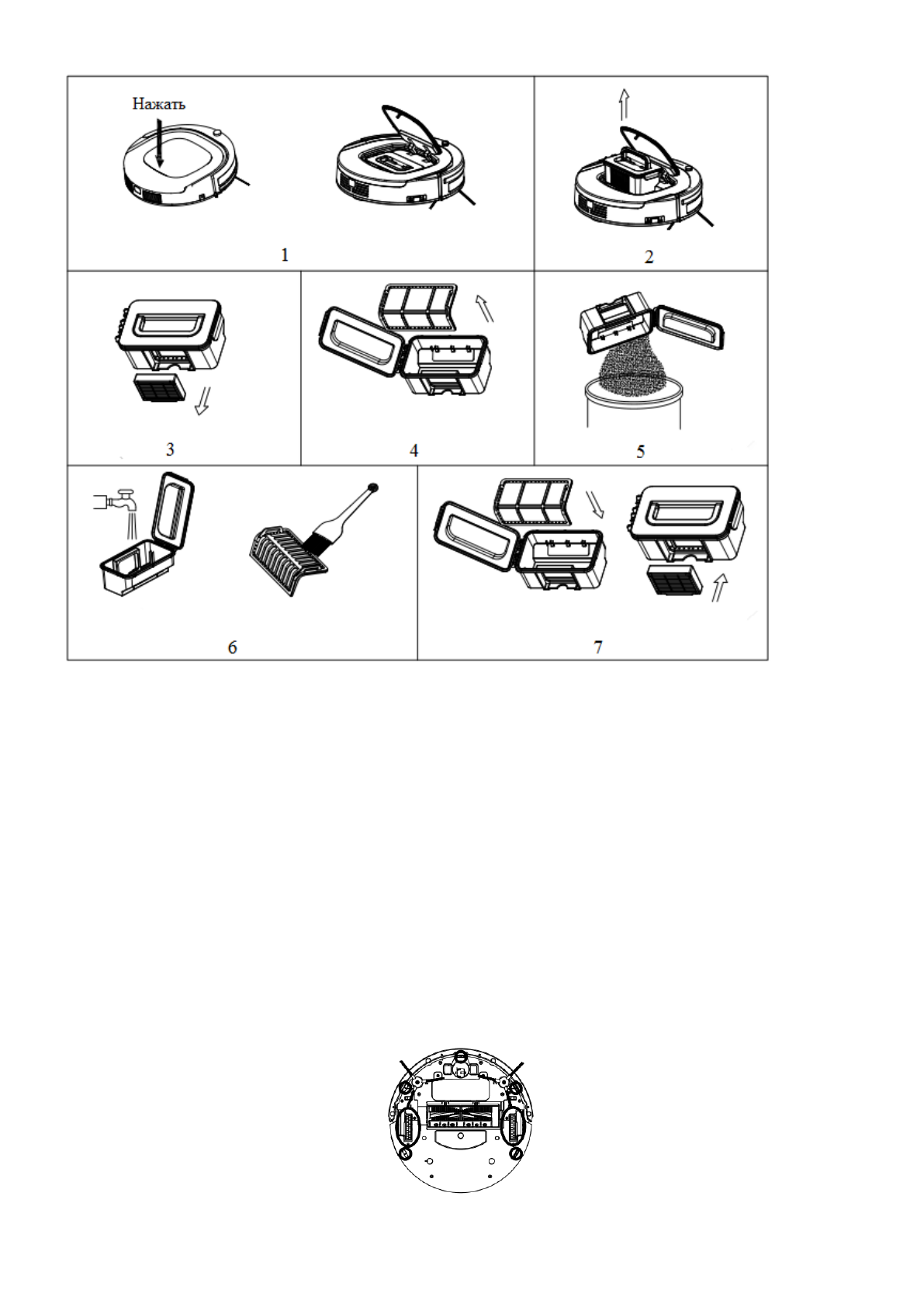 Нажать

1

2

3

4

5

6

7