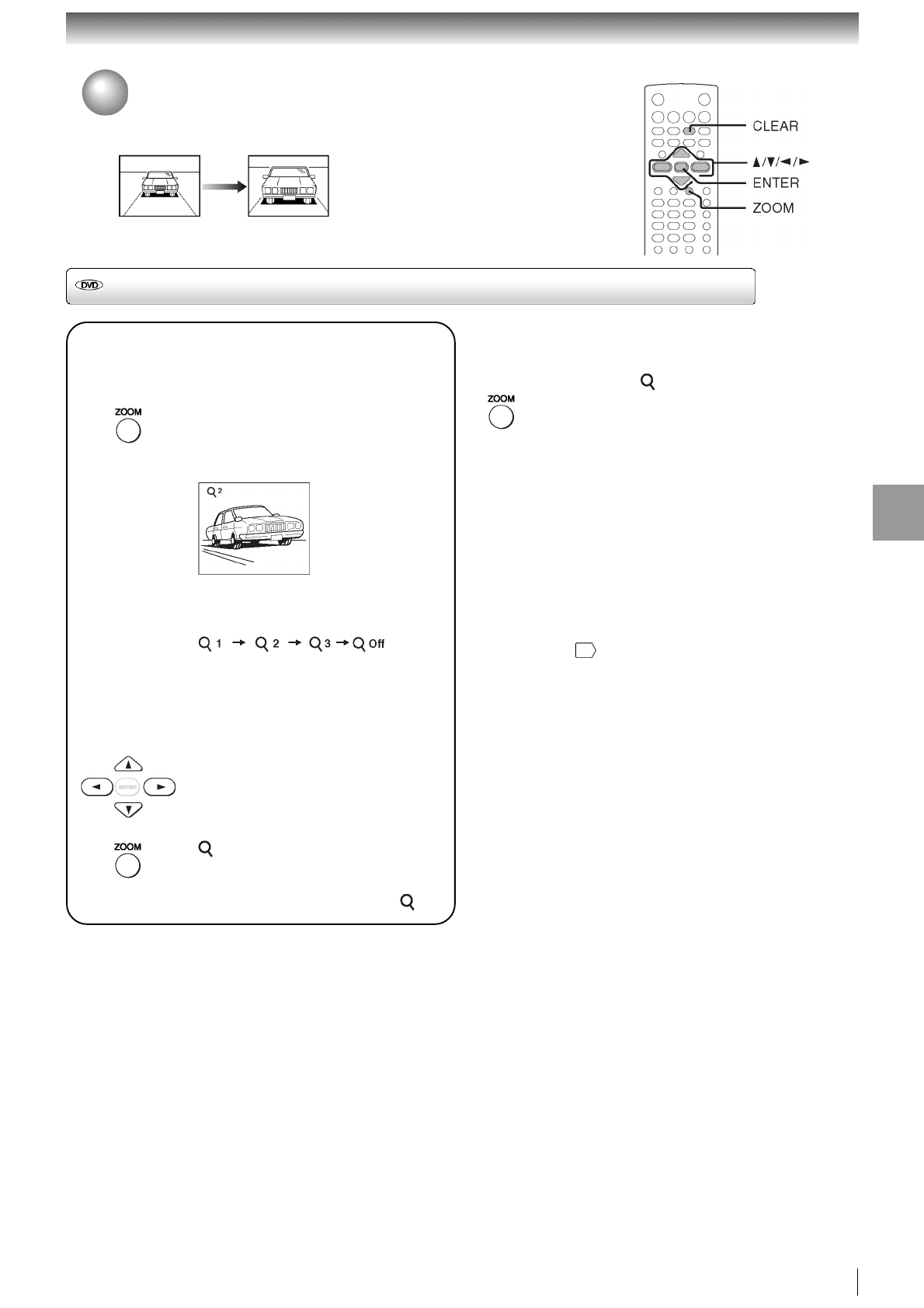 CLEAR

▲/▼/◄/►

ENTER

ZOOM

DVD

ZOOM

2

1 → 2 → 3 → Off

ENTER

ZOOM

ZOOM