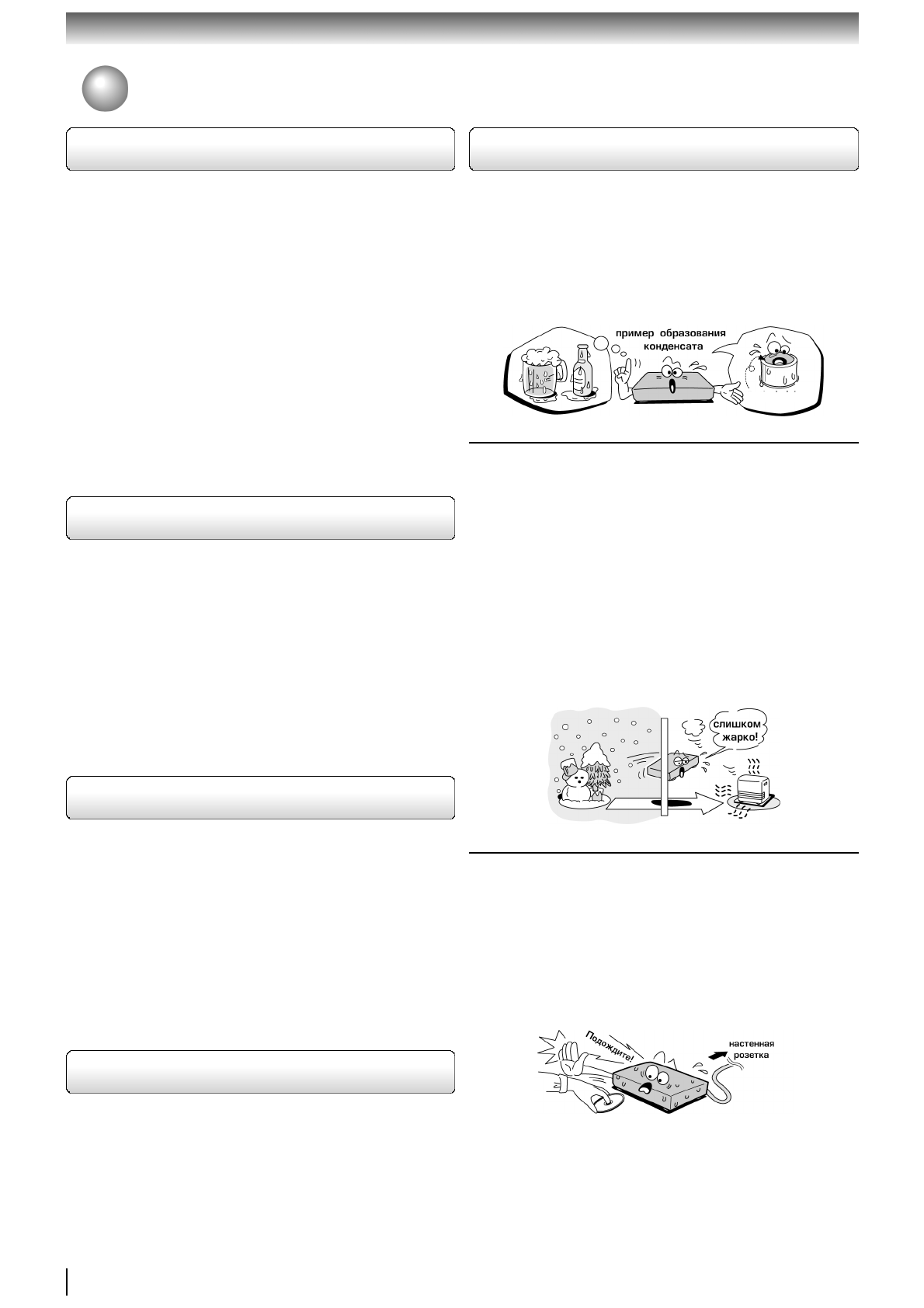 пример образования конденсата

слишком жарко!

Подождите!

настенная розетка