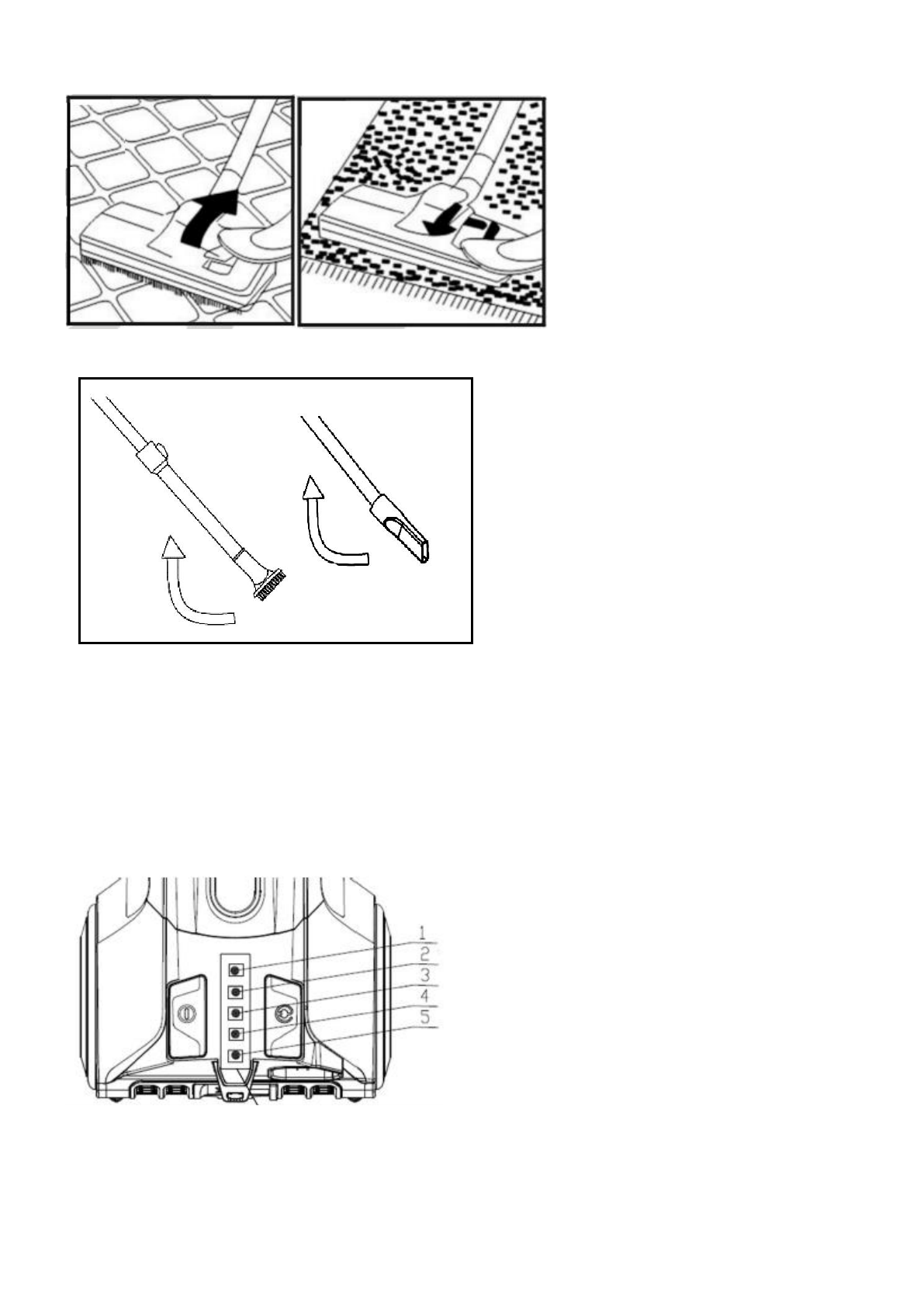 1
2
3
4
5