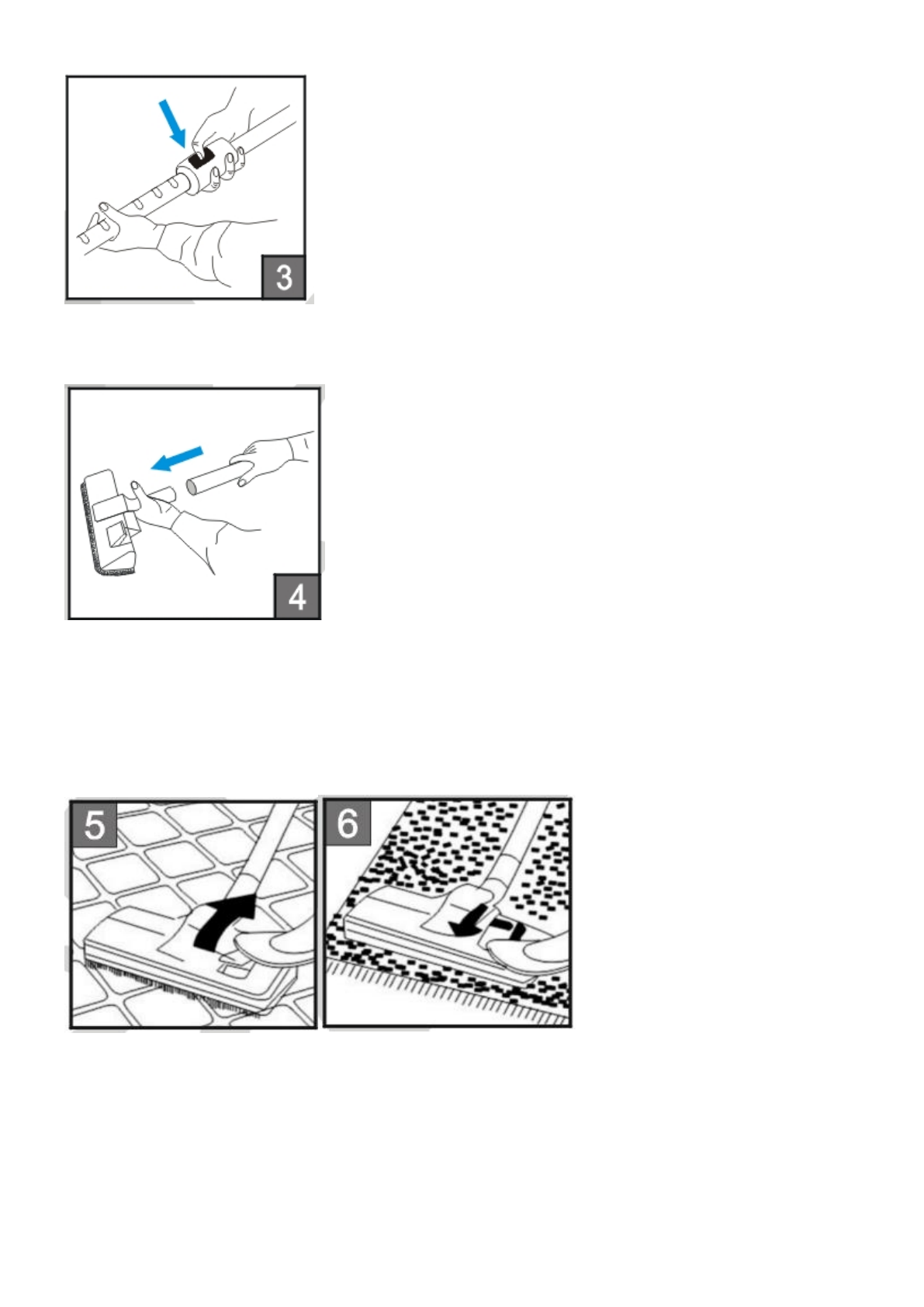 3

4

5

6