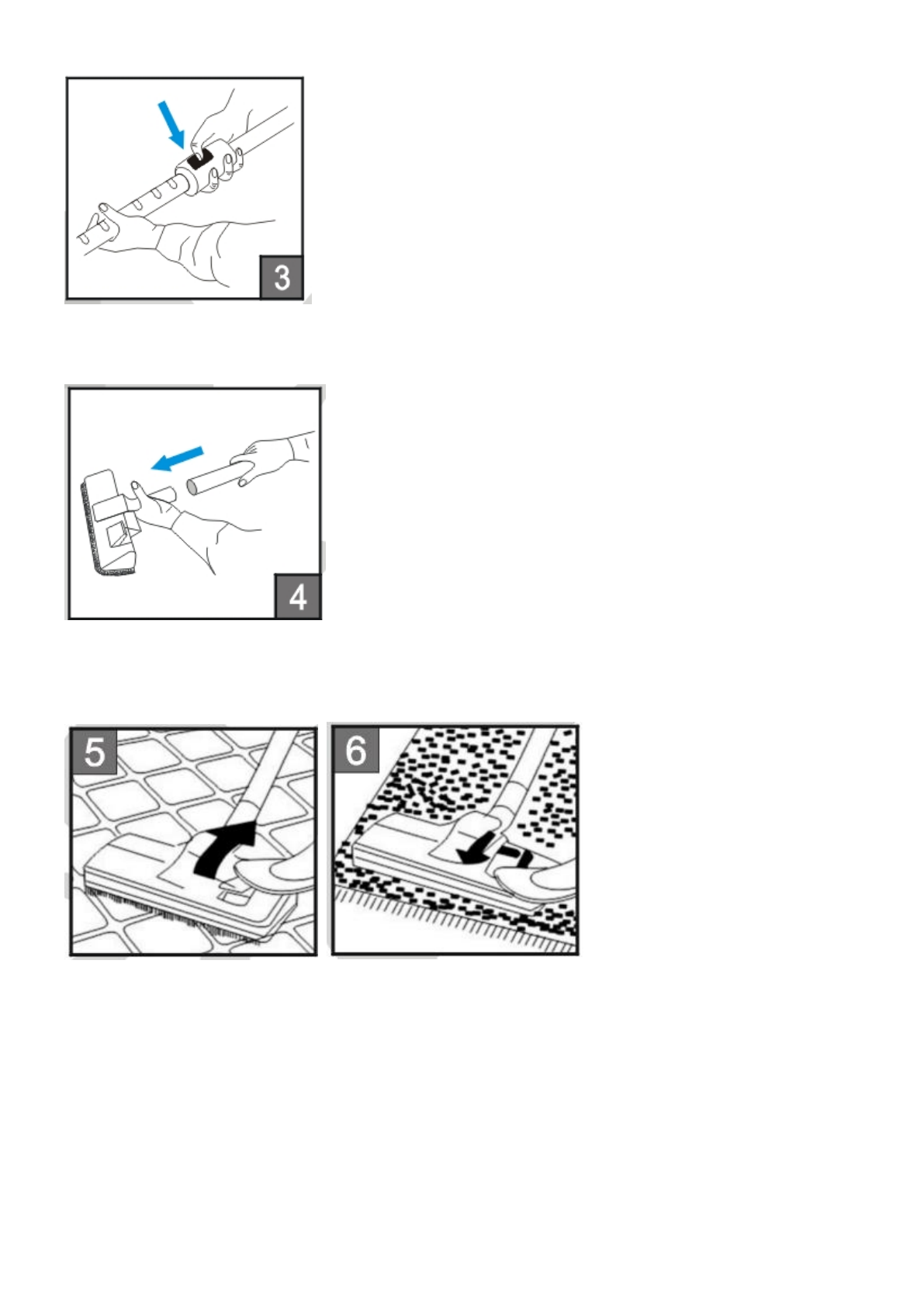 3

4

5

6