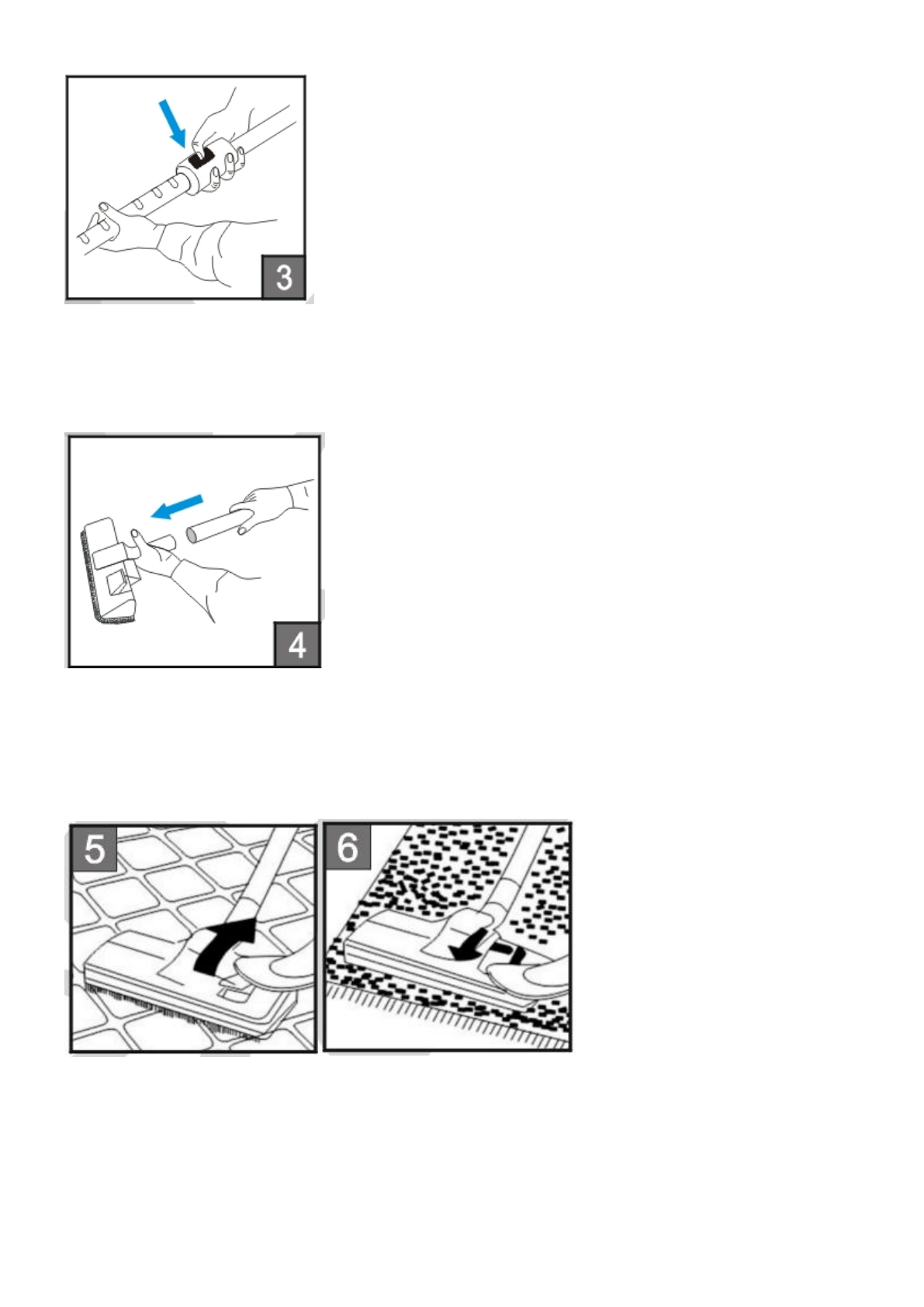 3

4

5

6