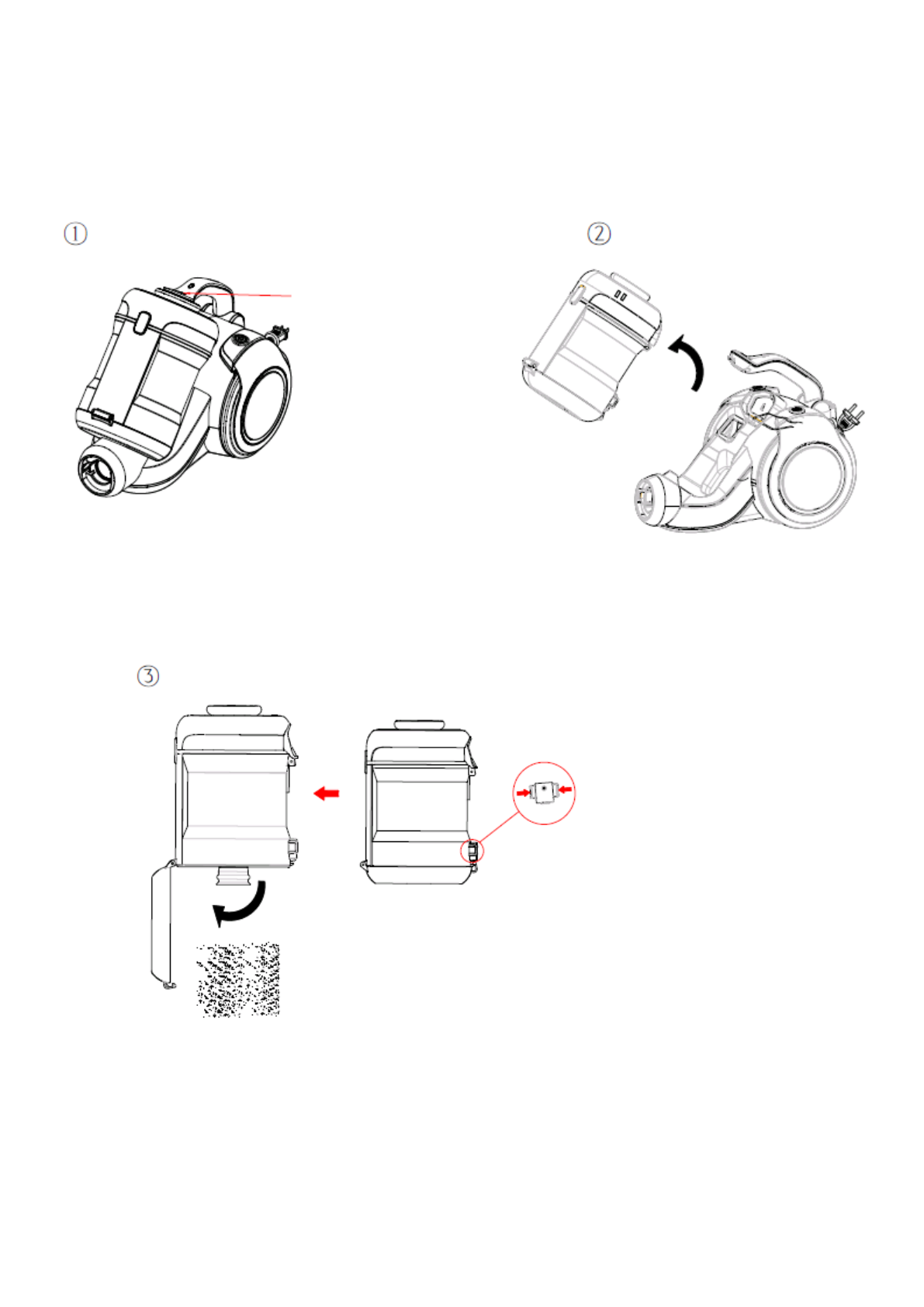 ①

②

③