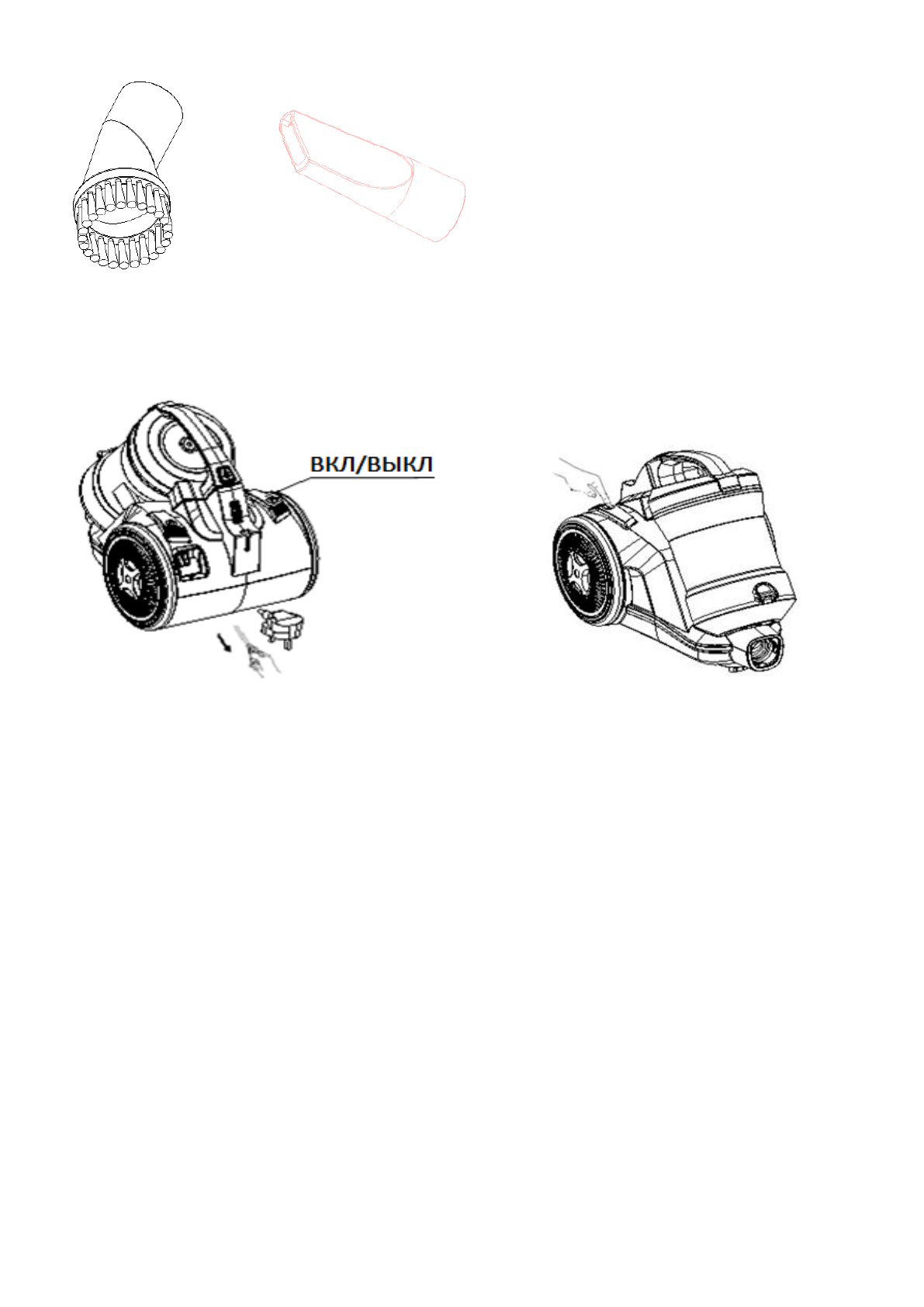 ВКЛ/ВЫКЛ