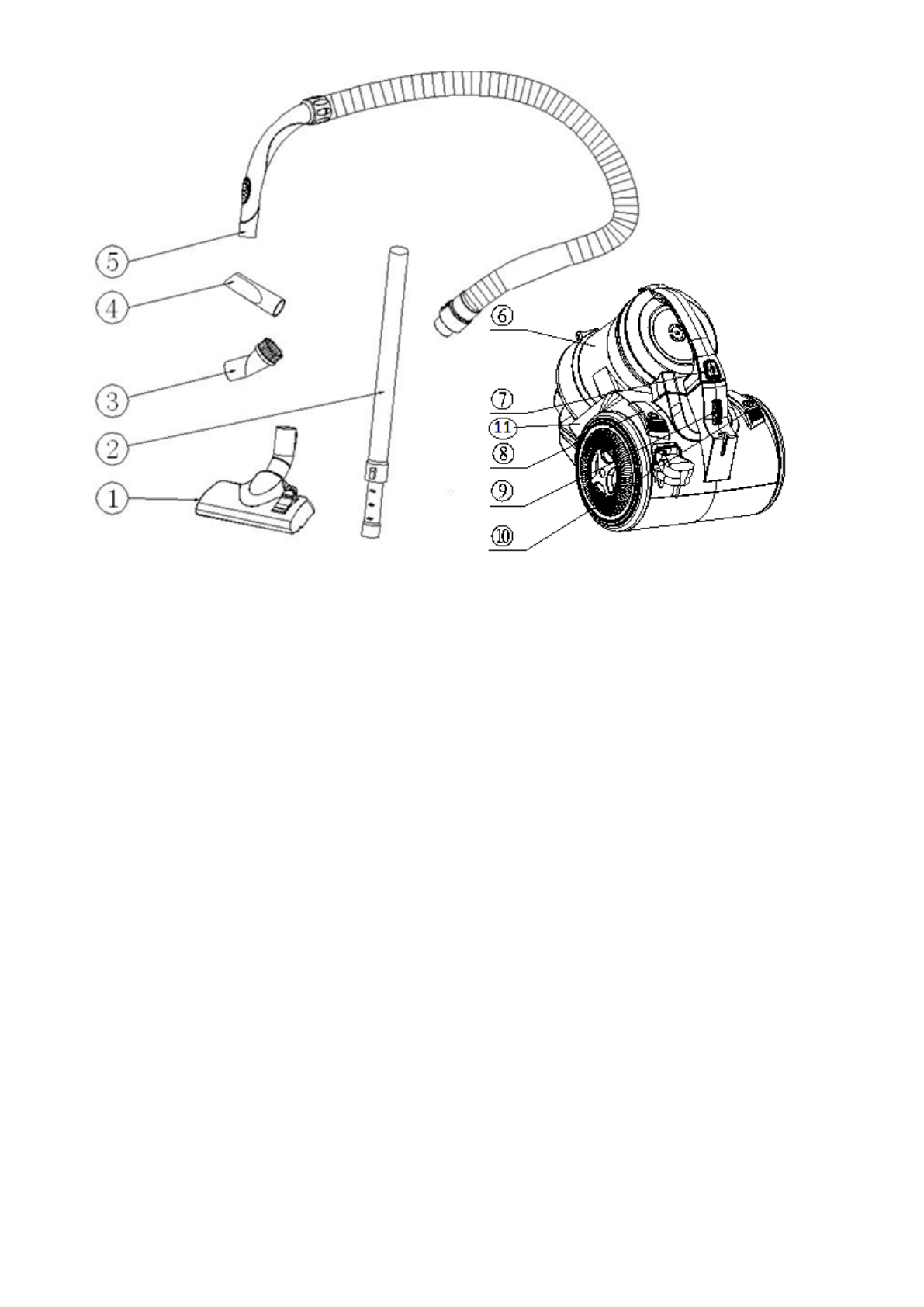 5
4
3
2
1
6
7
11
8
9
10