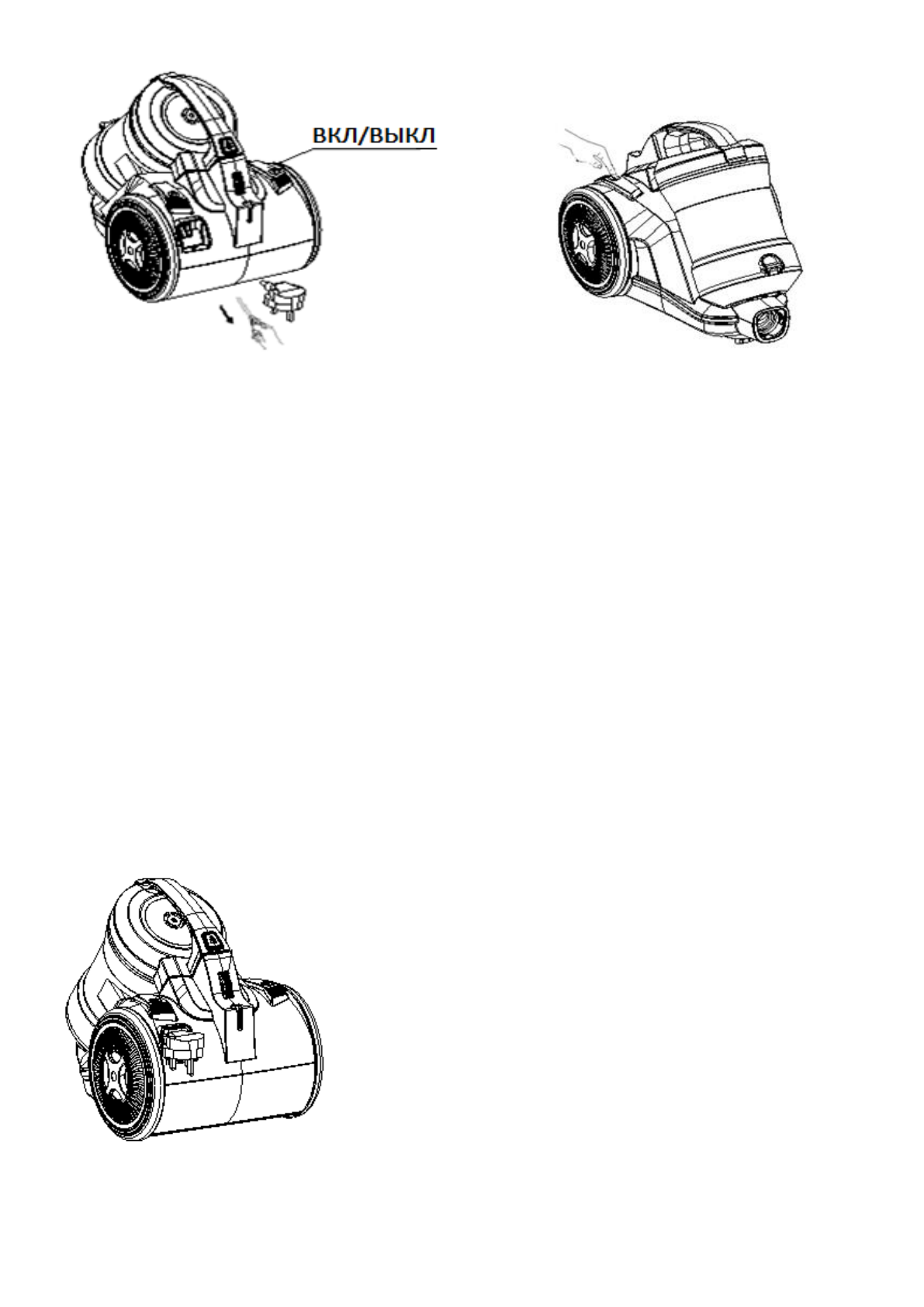 ВКЛ/ВЫКЛ