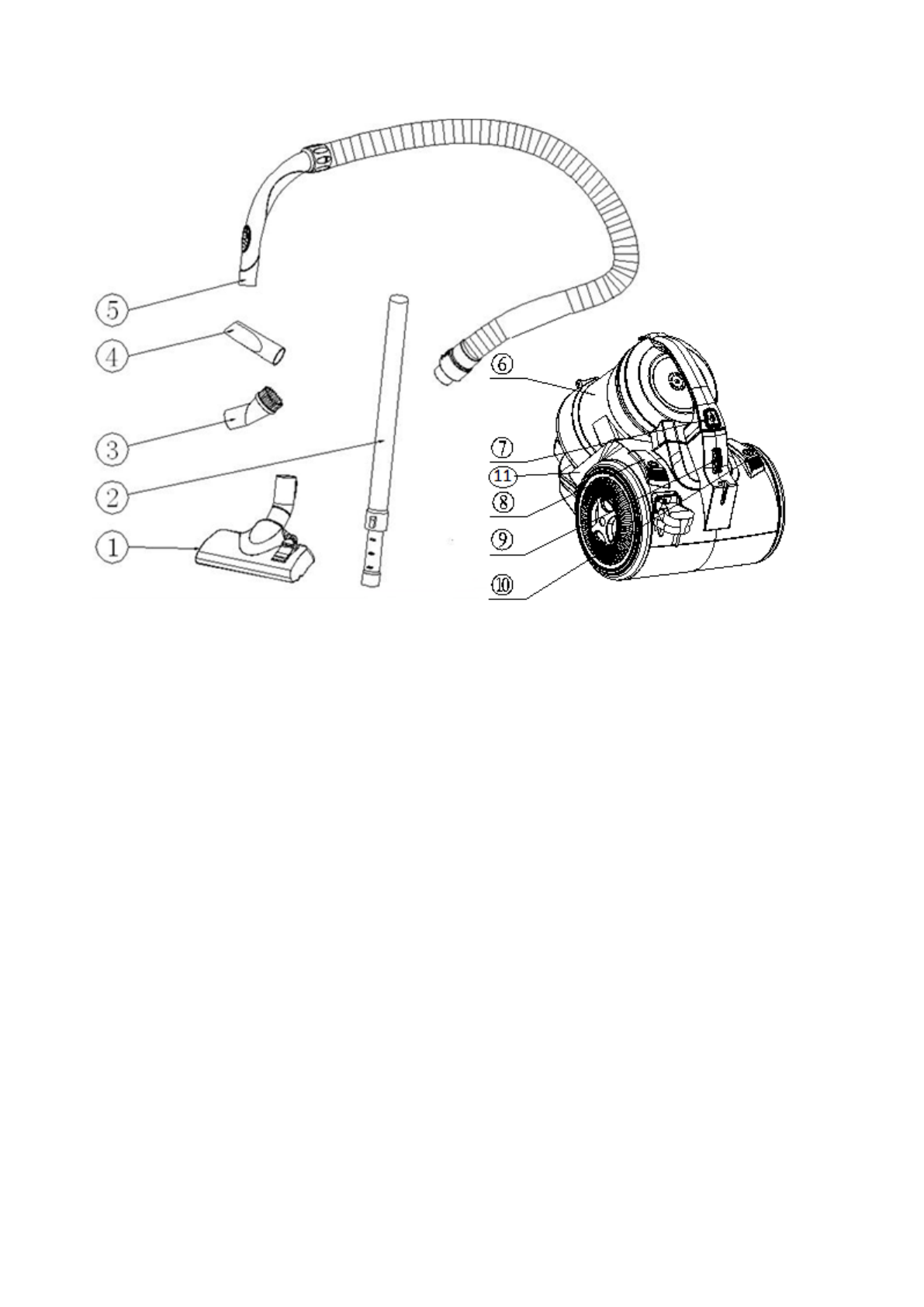 ⑤
④
③
②
①
⑥
⑦
⑪
⑧
⑨
⑩