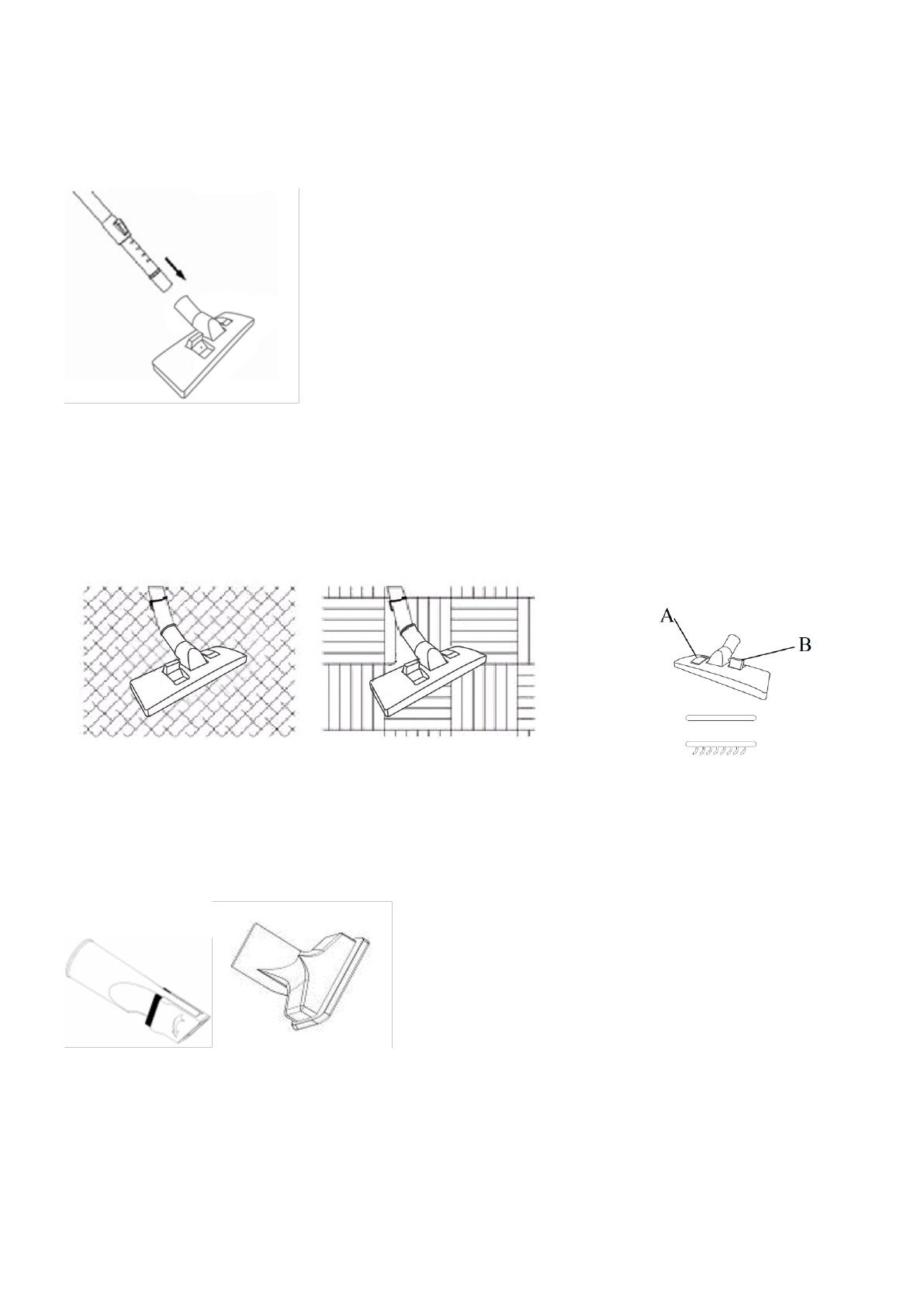 A

B