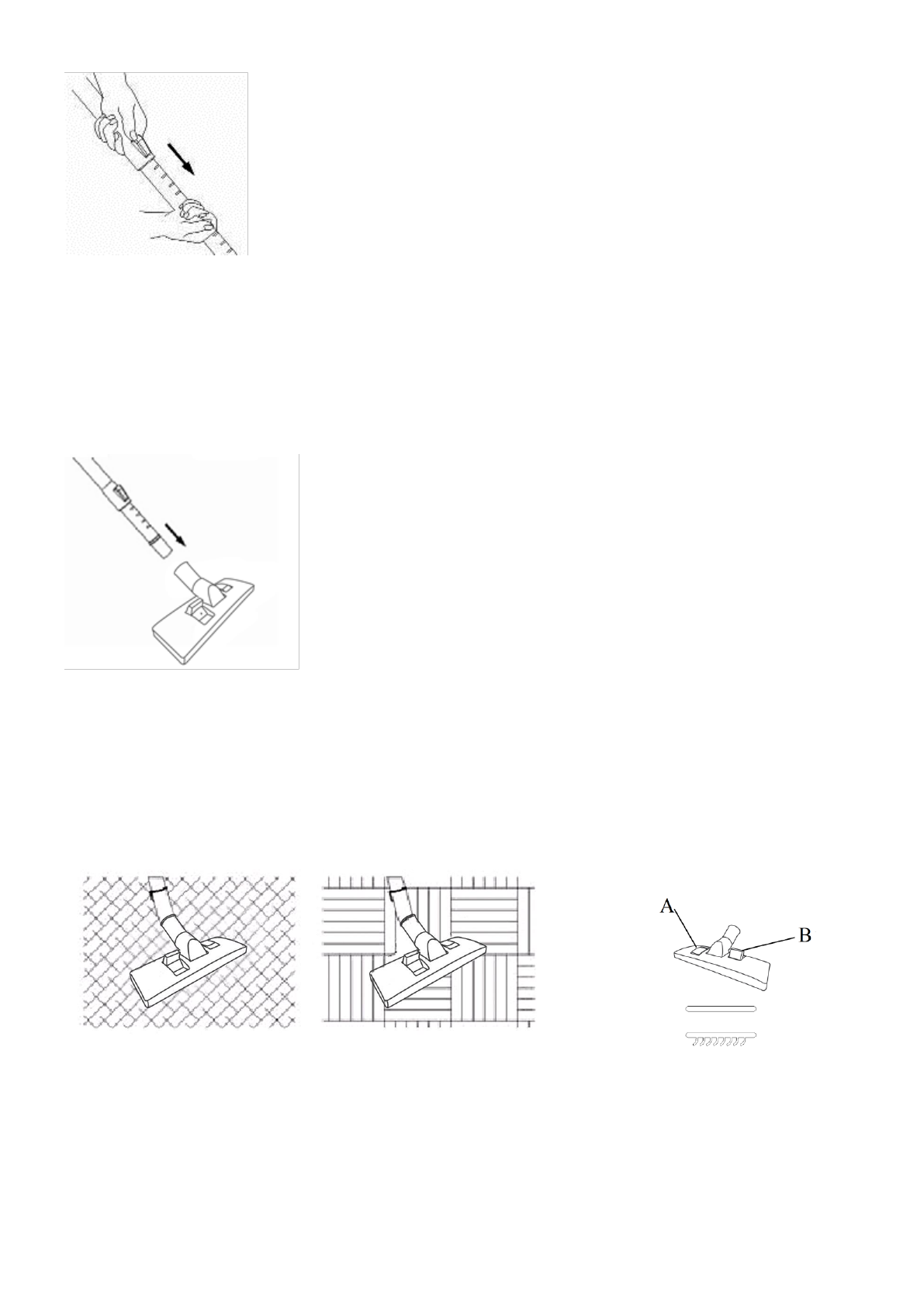 A

B