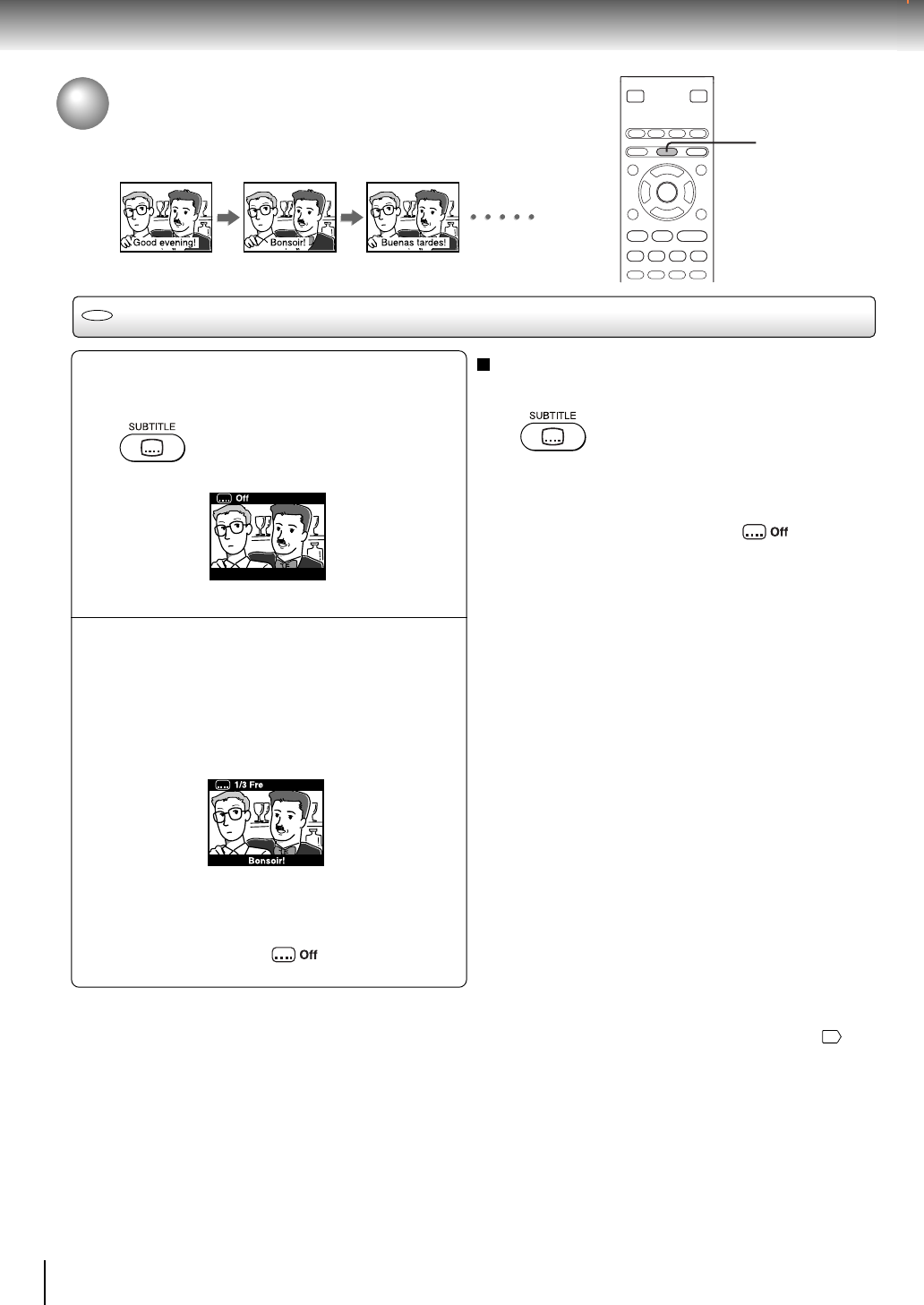 Good evening!

Bonsoir!

Buenas tardes!

SUBTITLE

Off

1/3 Fre

Bonsoir!

Off

SUBTITLE

Off