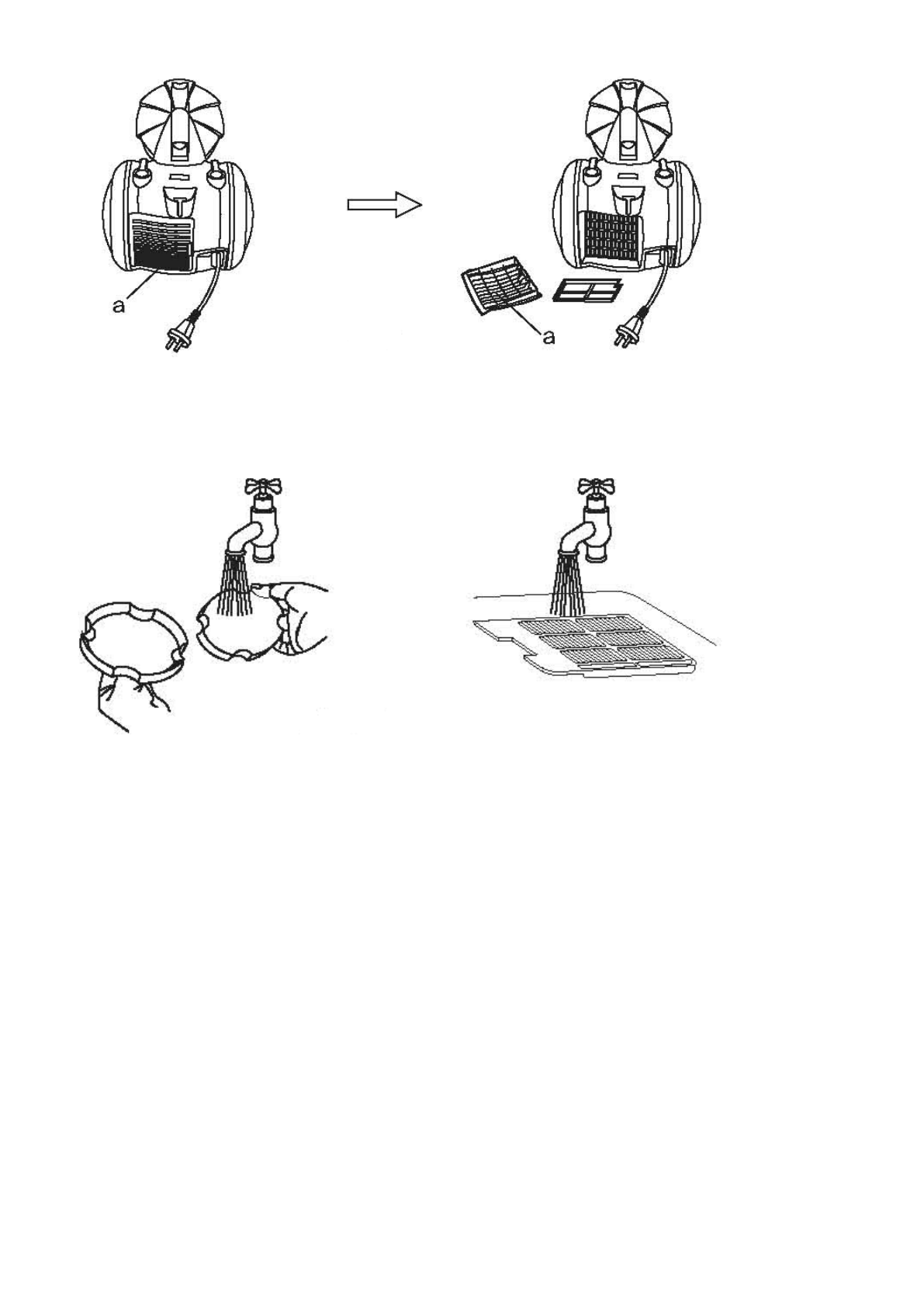 a

a