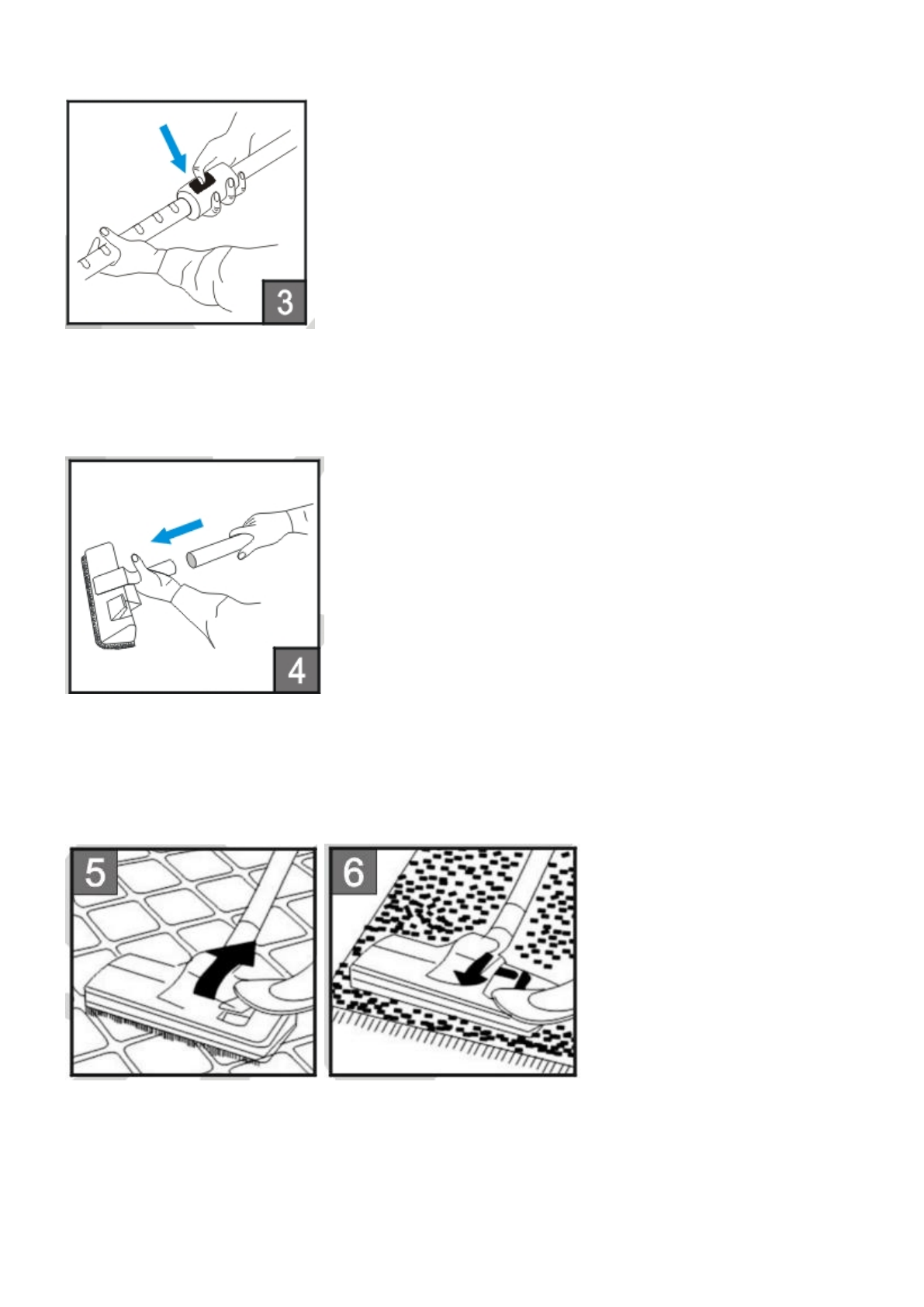 3

4

5

6