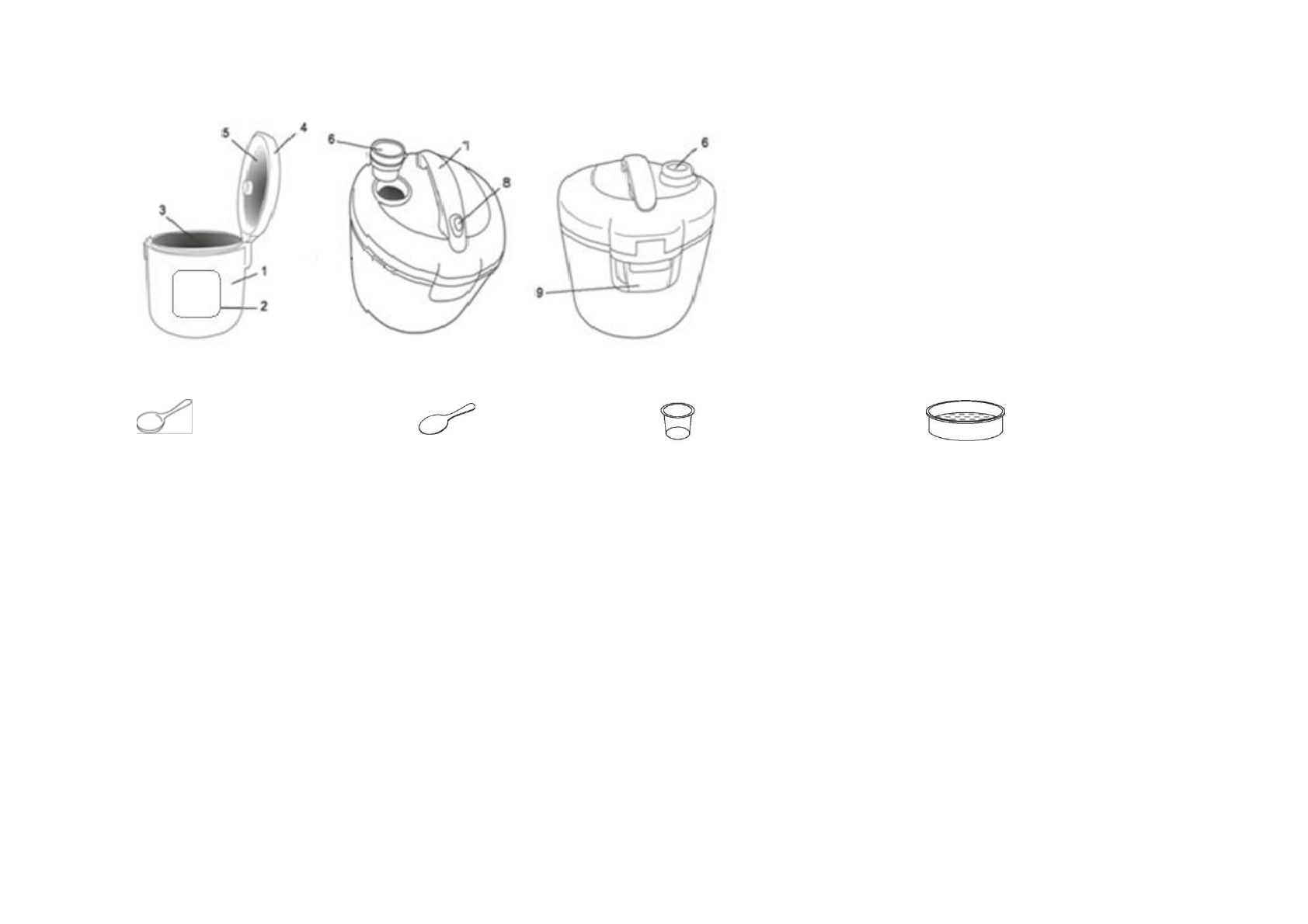 5
4
3
1
2
6
7
8
6
9