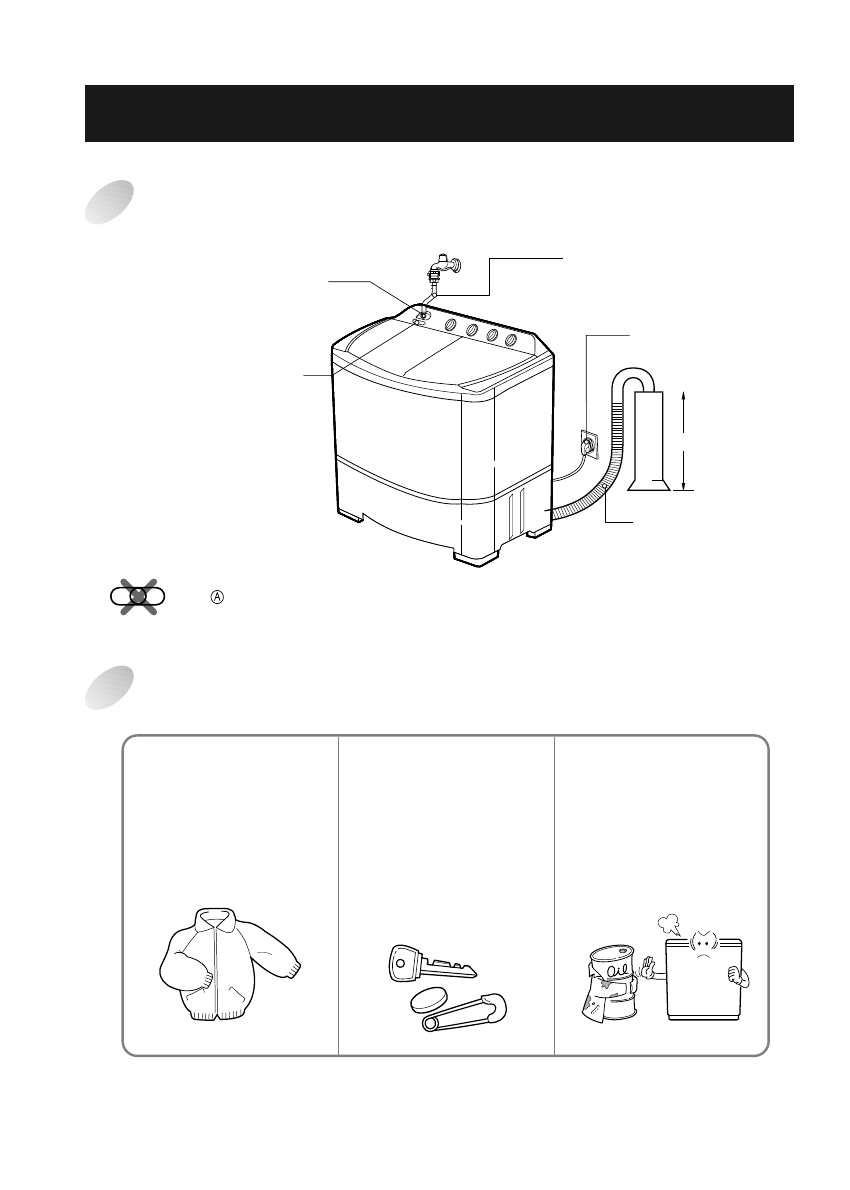 Ⓐ

Oil