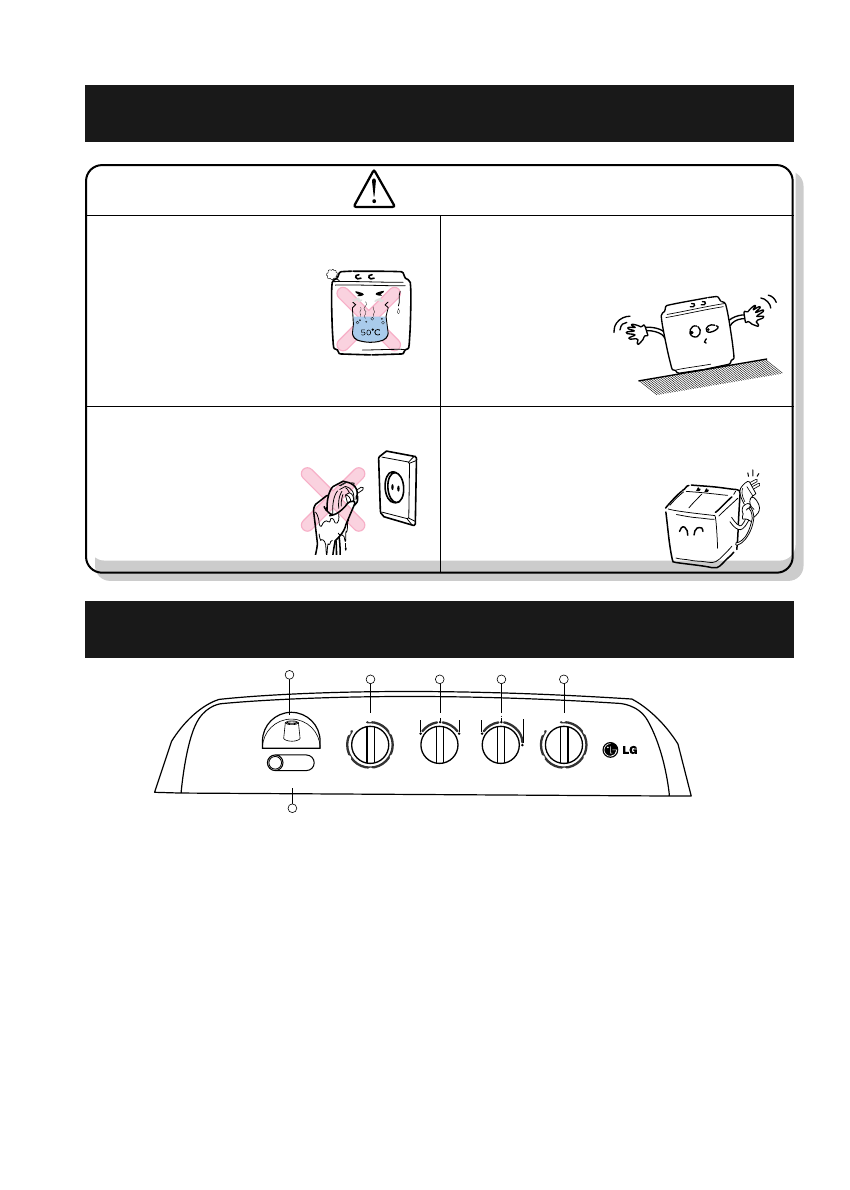 50°C

LG