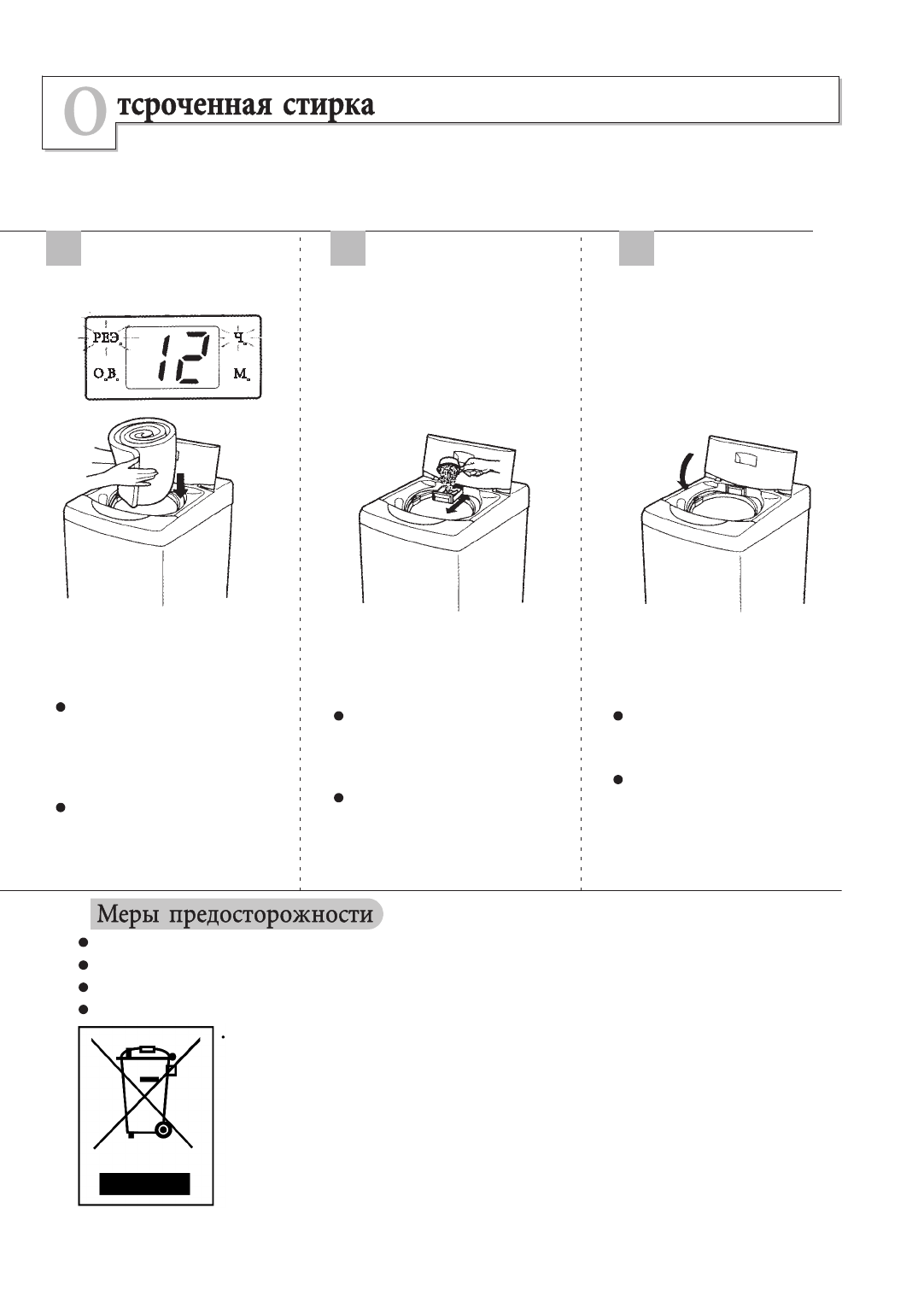 Отсроченная стирка

РЕЗ.
Ч.
12
О.В.
М.

Меры предосторожности