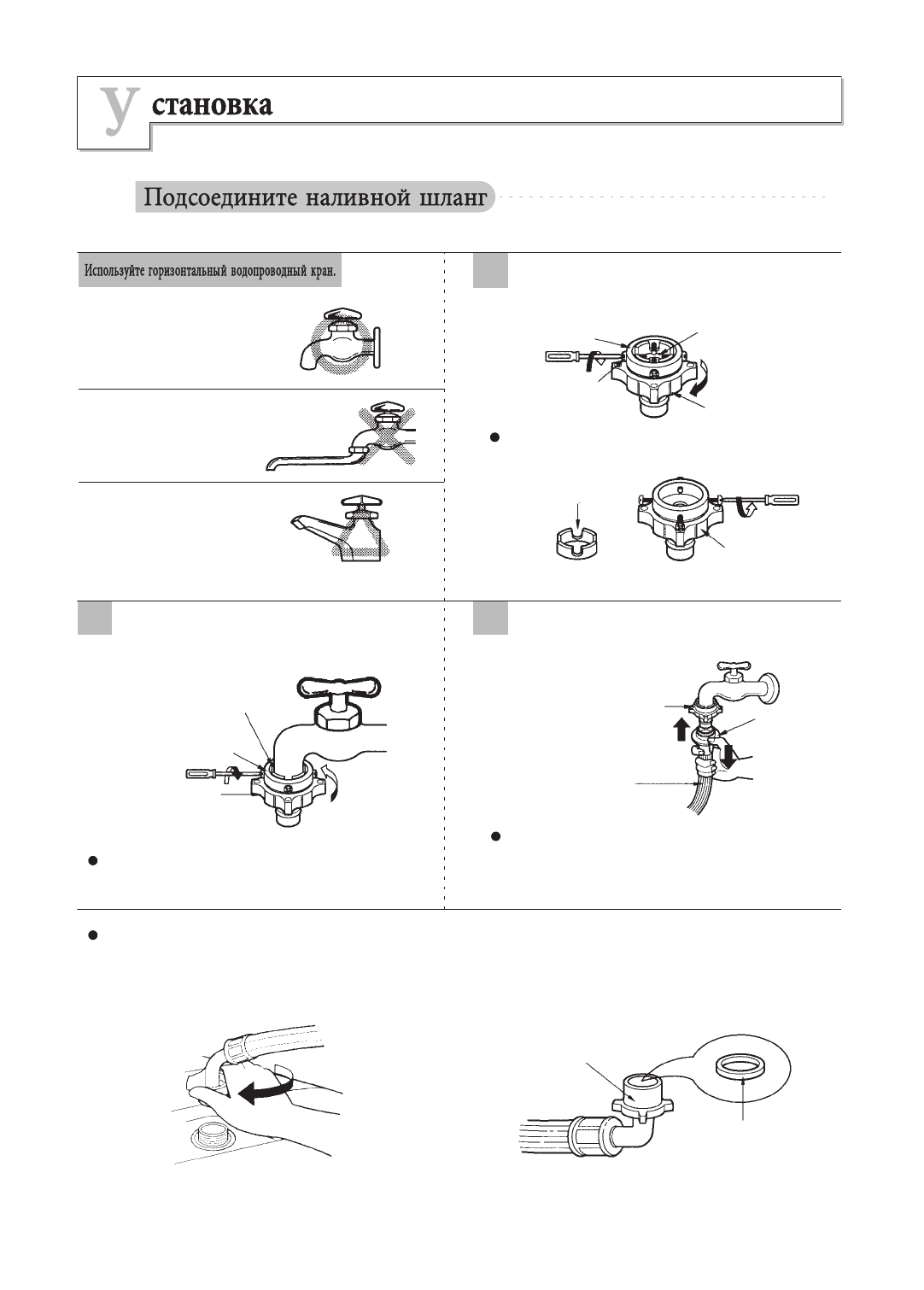 Установка

Подсоедините наливной шланг

Используйте горизонтальный водопроводный кран.