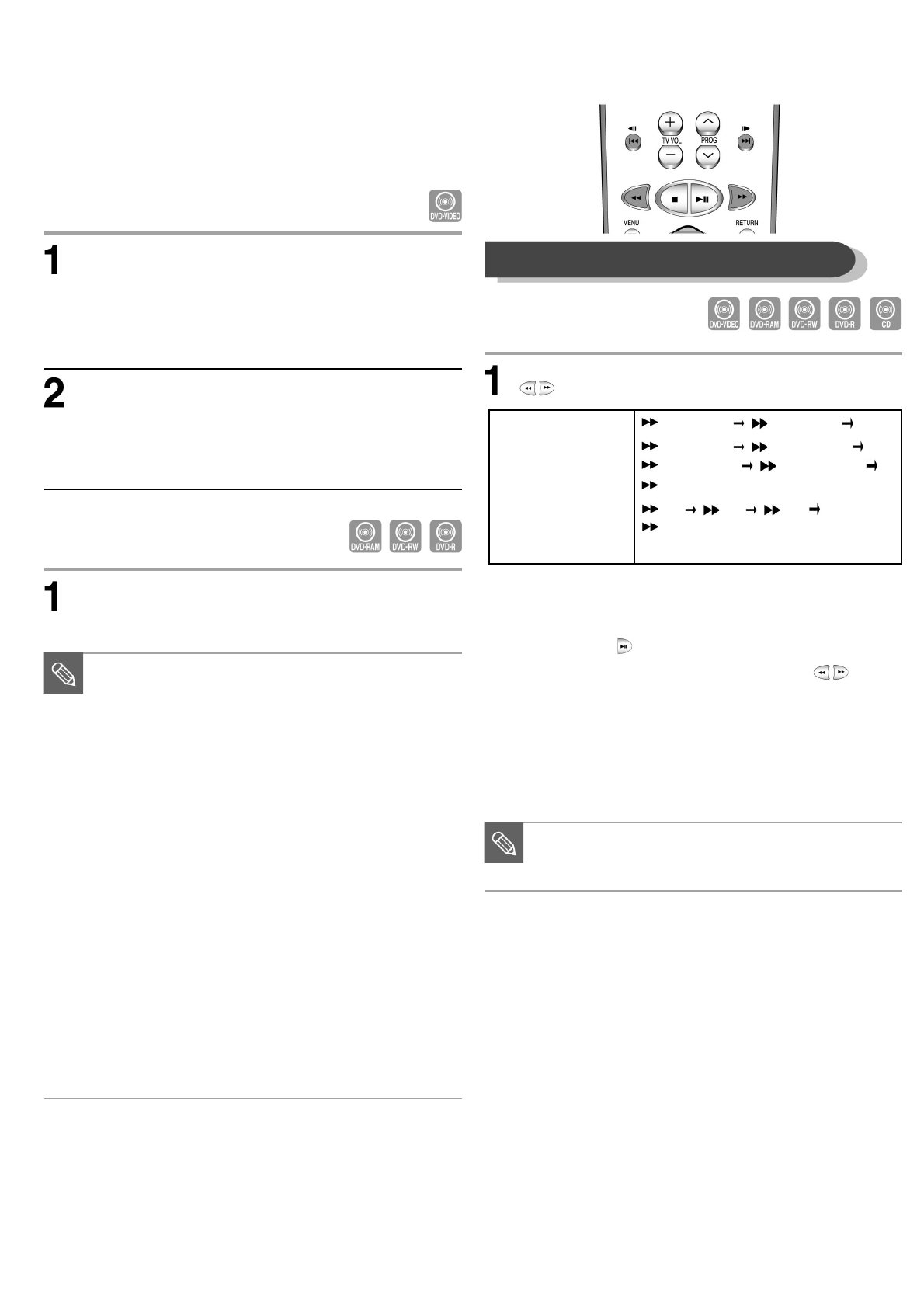 DVD-VIDEO

1

2

DVD-RAM DVD-RW DVD-R

1

TV VOL PROG MENU RETURN

DVD-VIDEO DVD-RAM DVD-RW DVD-R CD

1