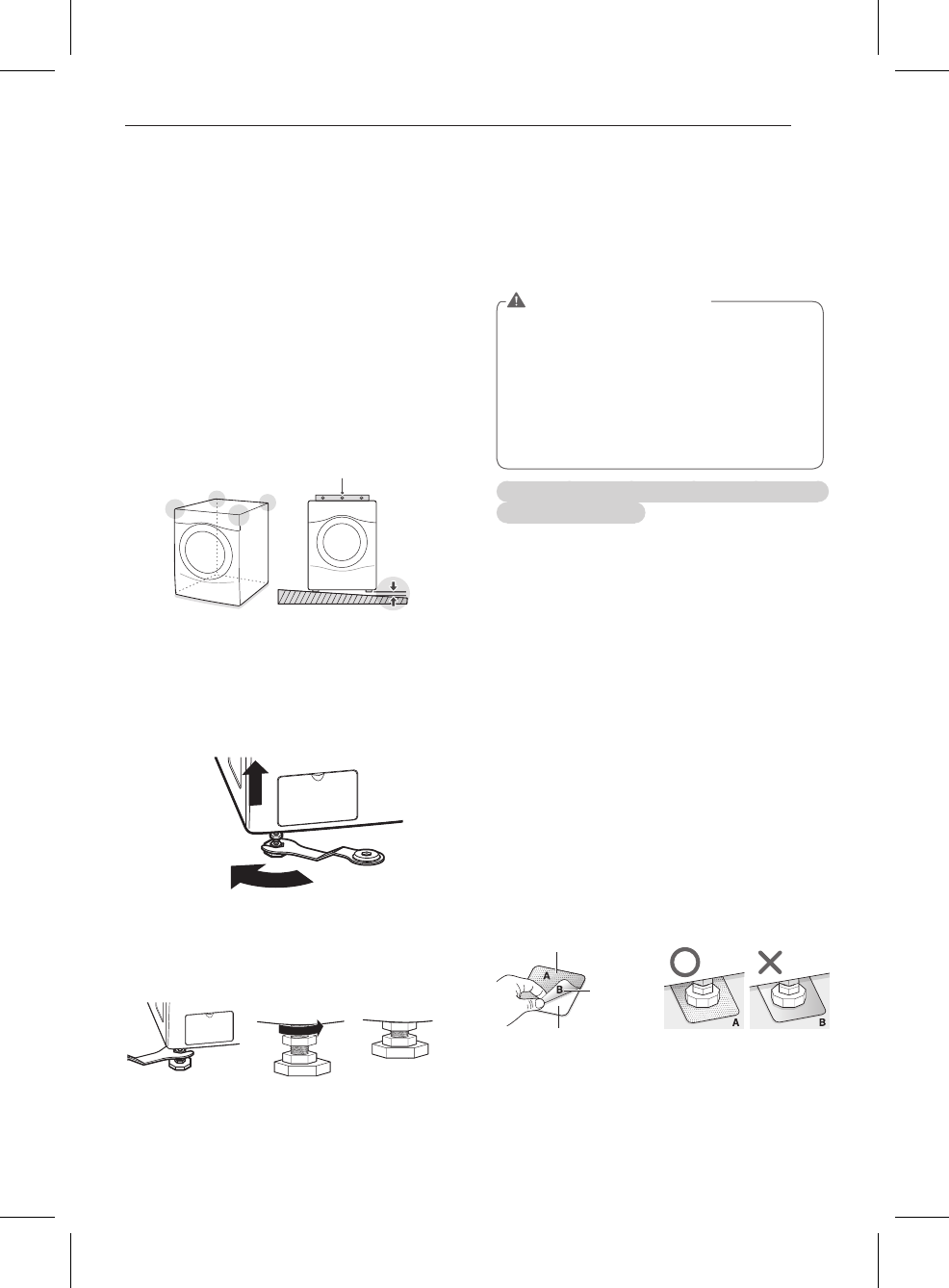 A

B

A

B