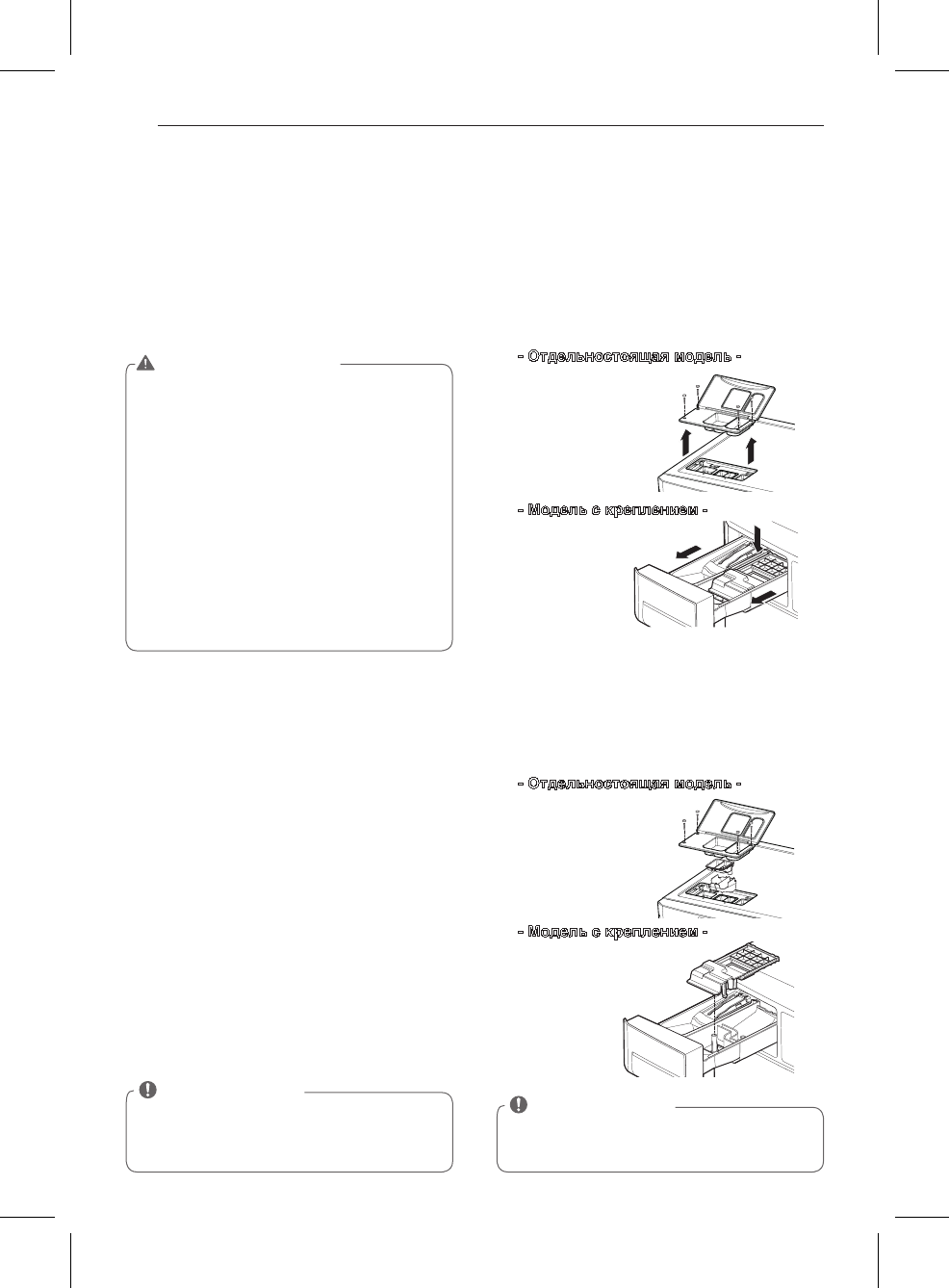 - Отдельностоящая модель -

- Модель с креплением -

- Отдельностоящая модель -

- Модель с креплением -