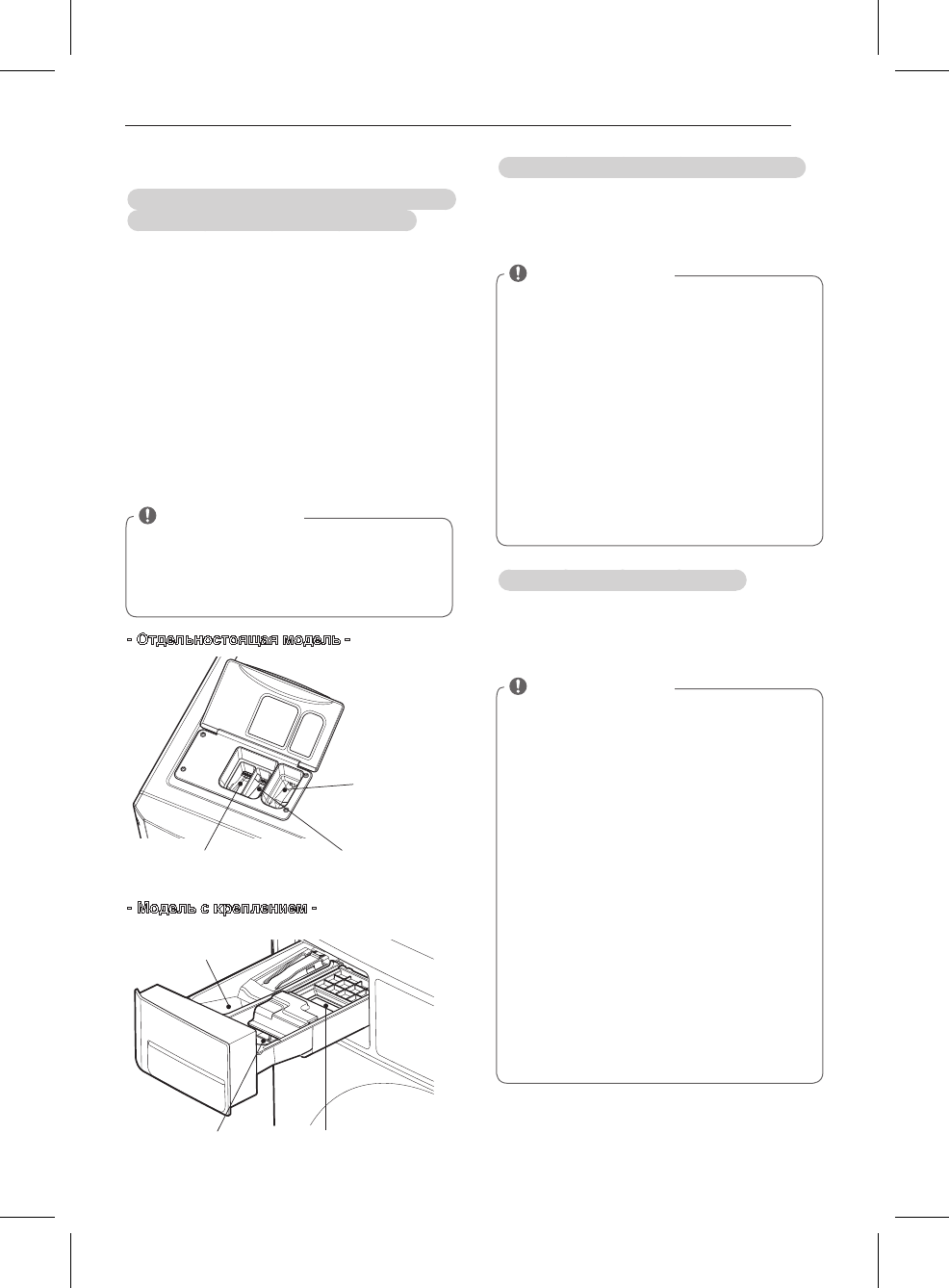 - Отдельностоящая модель -

- Модель с креплением -