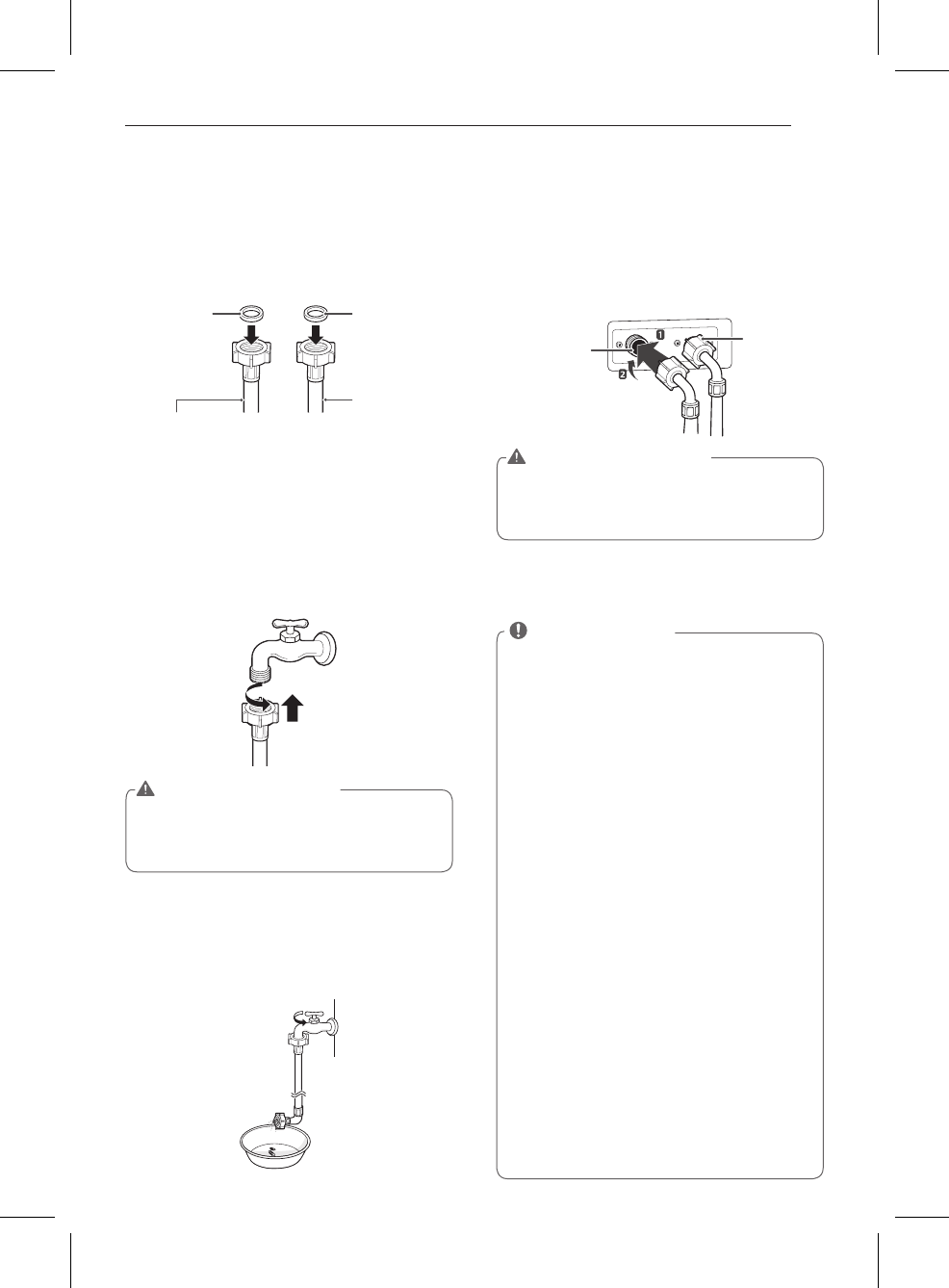 1

2