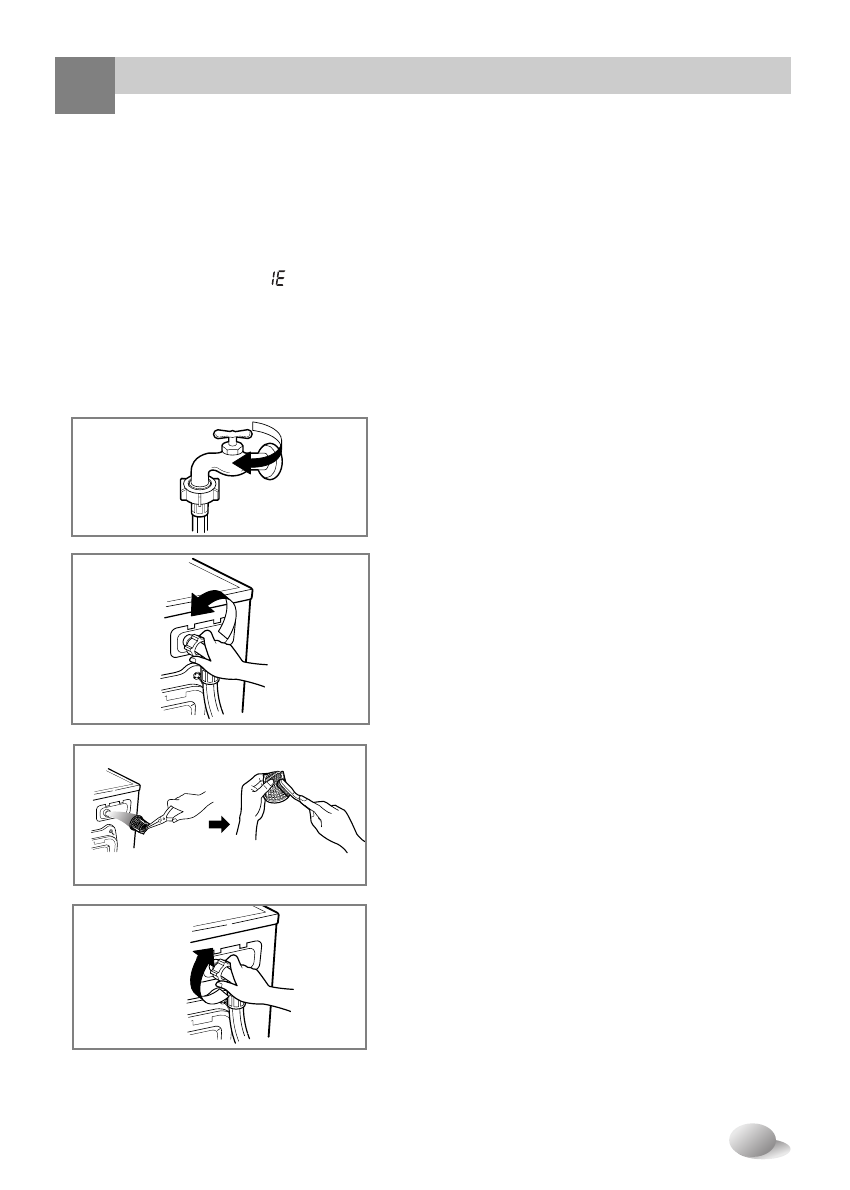 IE