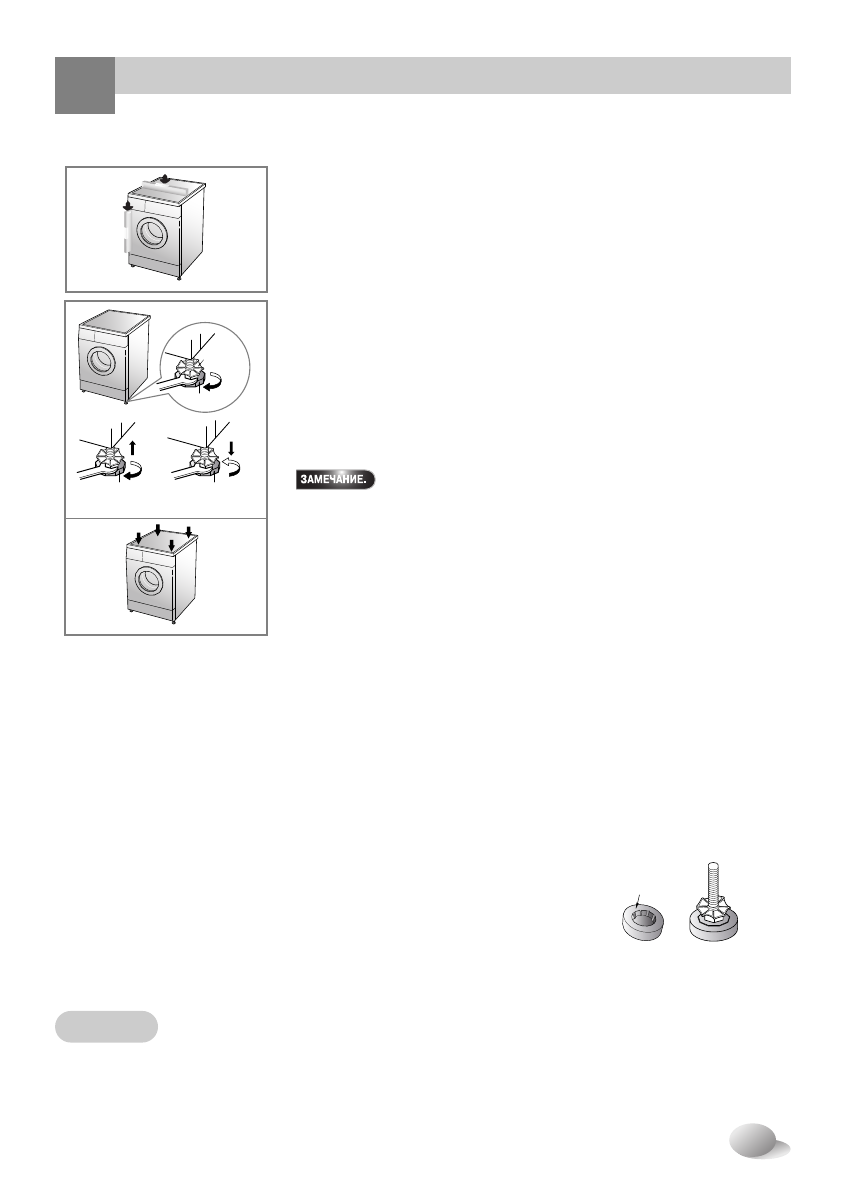 ЗАМЕЧАНИЕ.