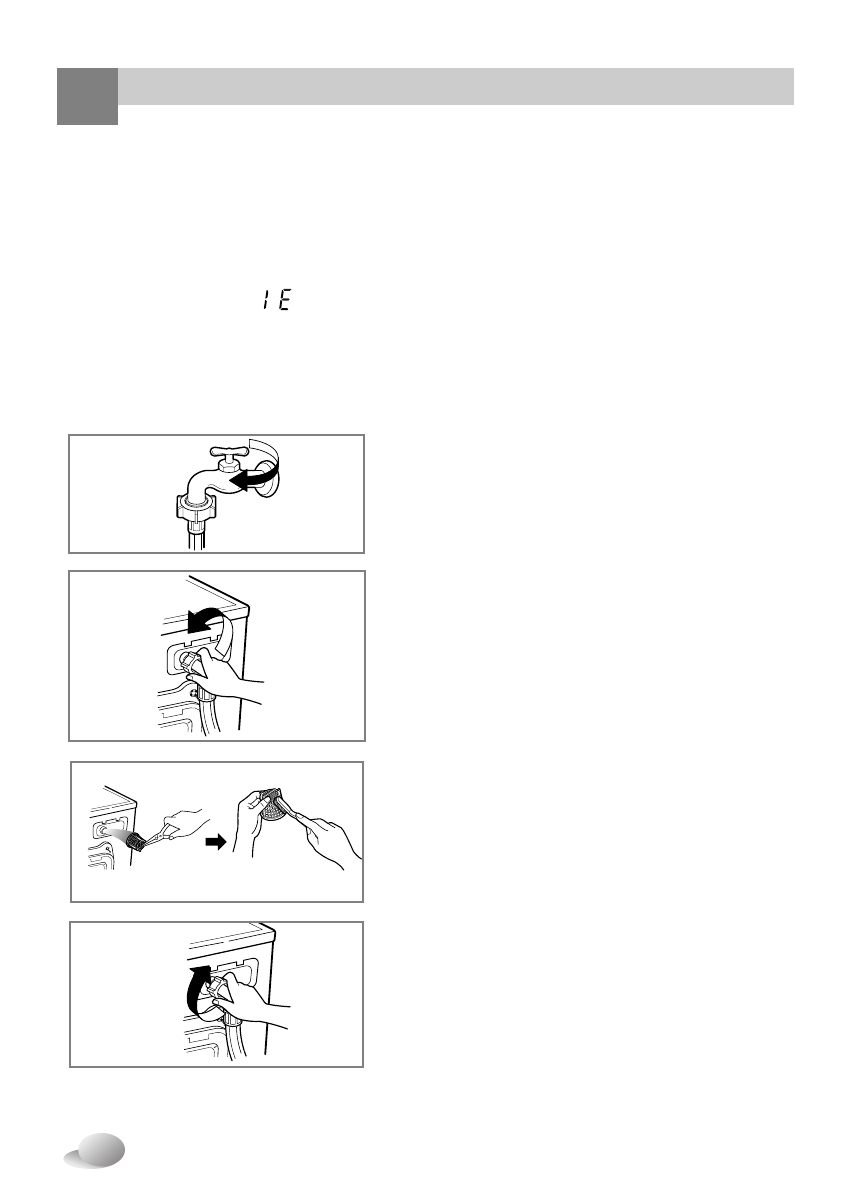 IE