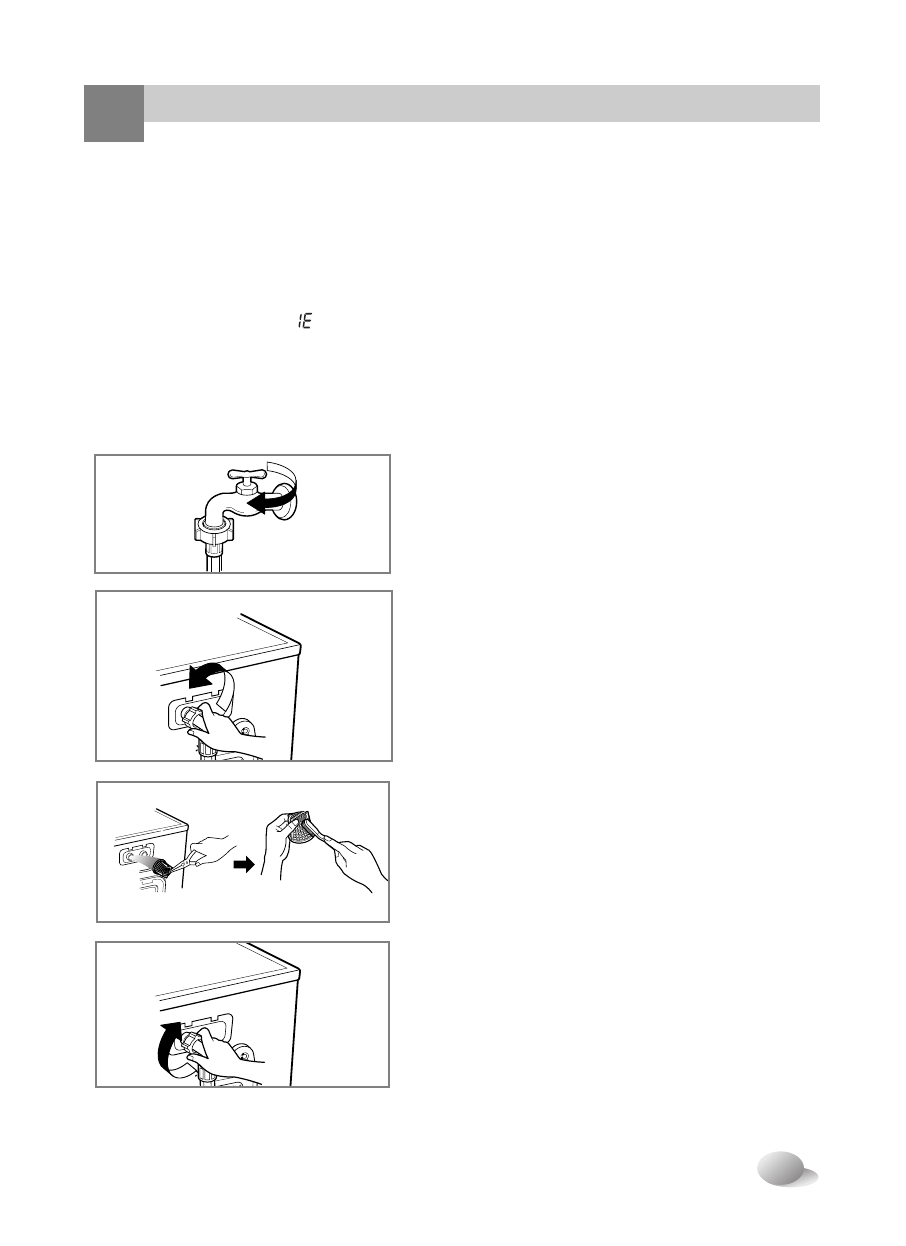 IE