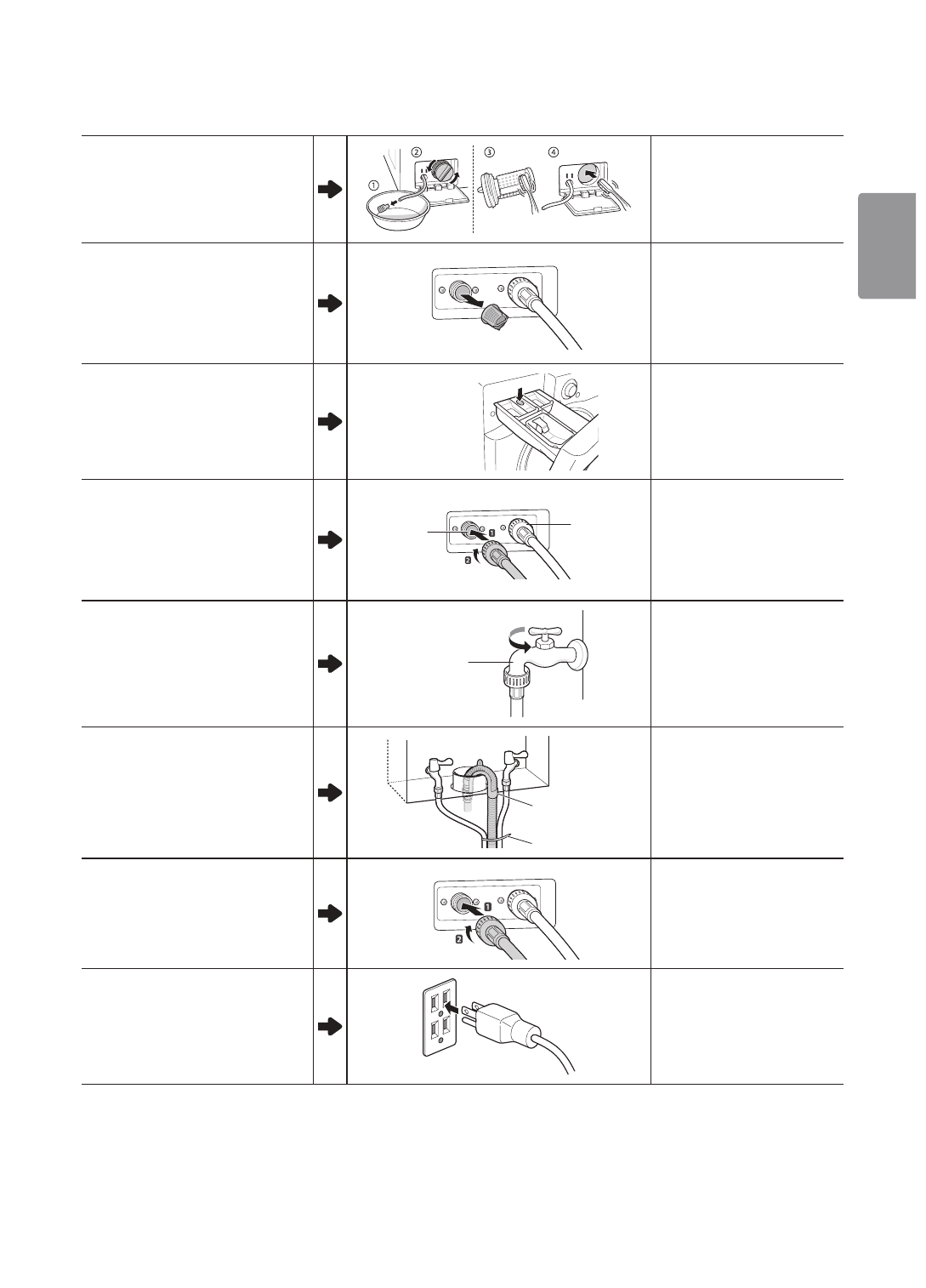 ①
②
③
④
1
2
1
2