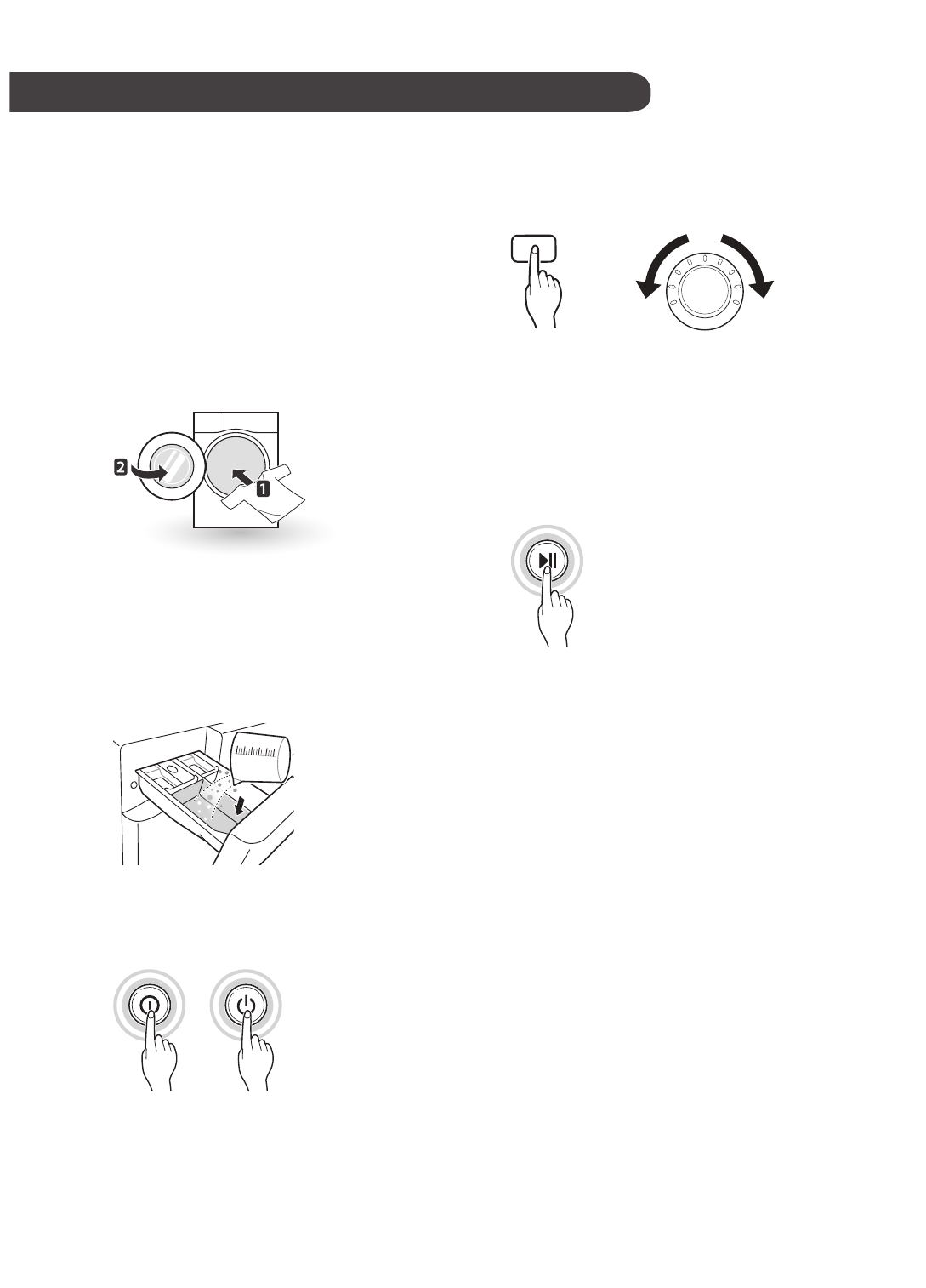 2

1