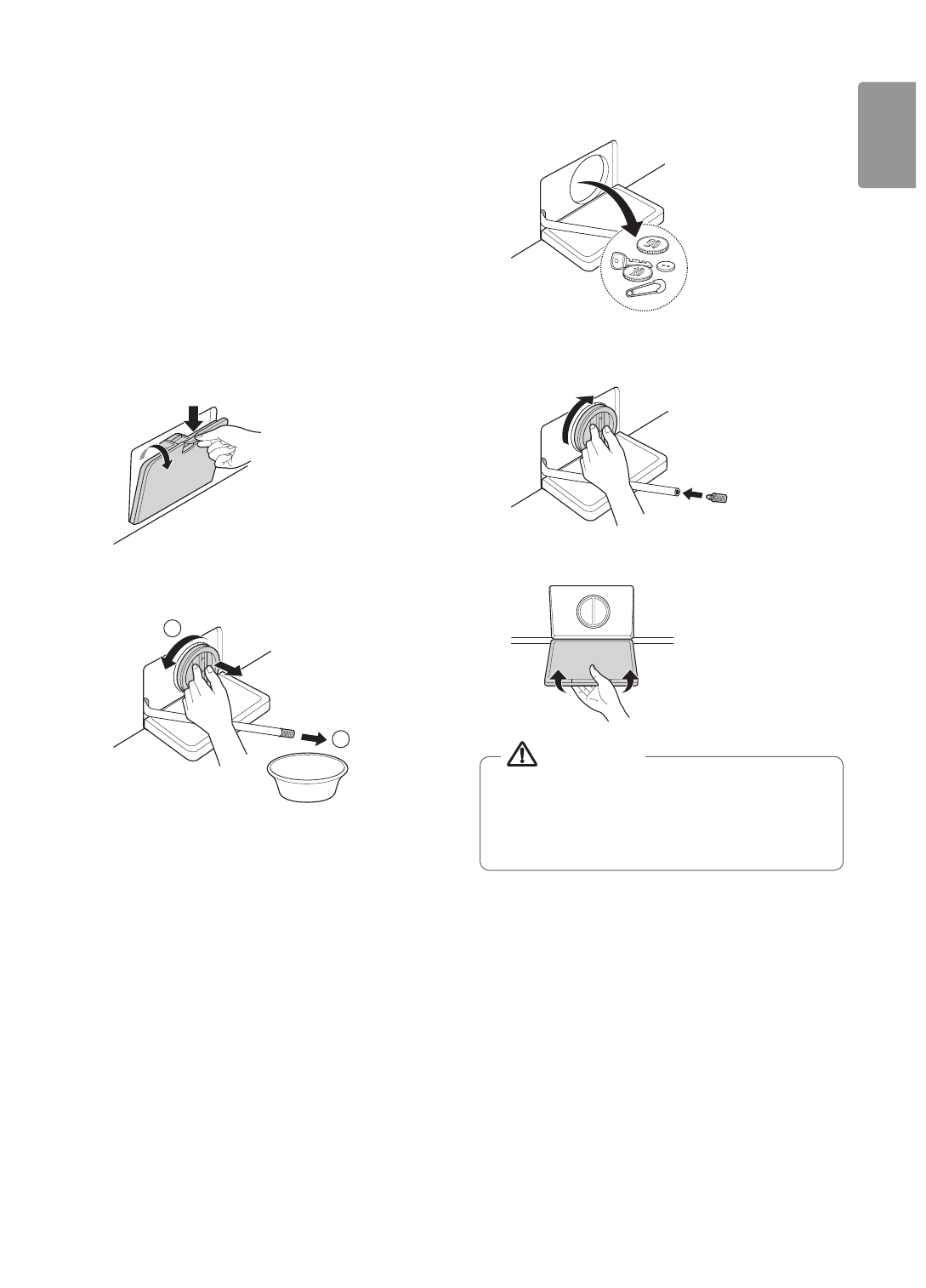 50

10