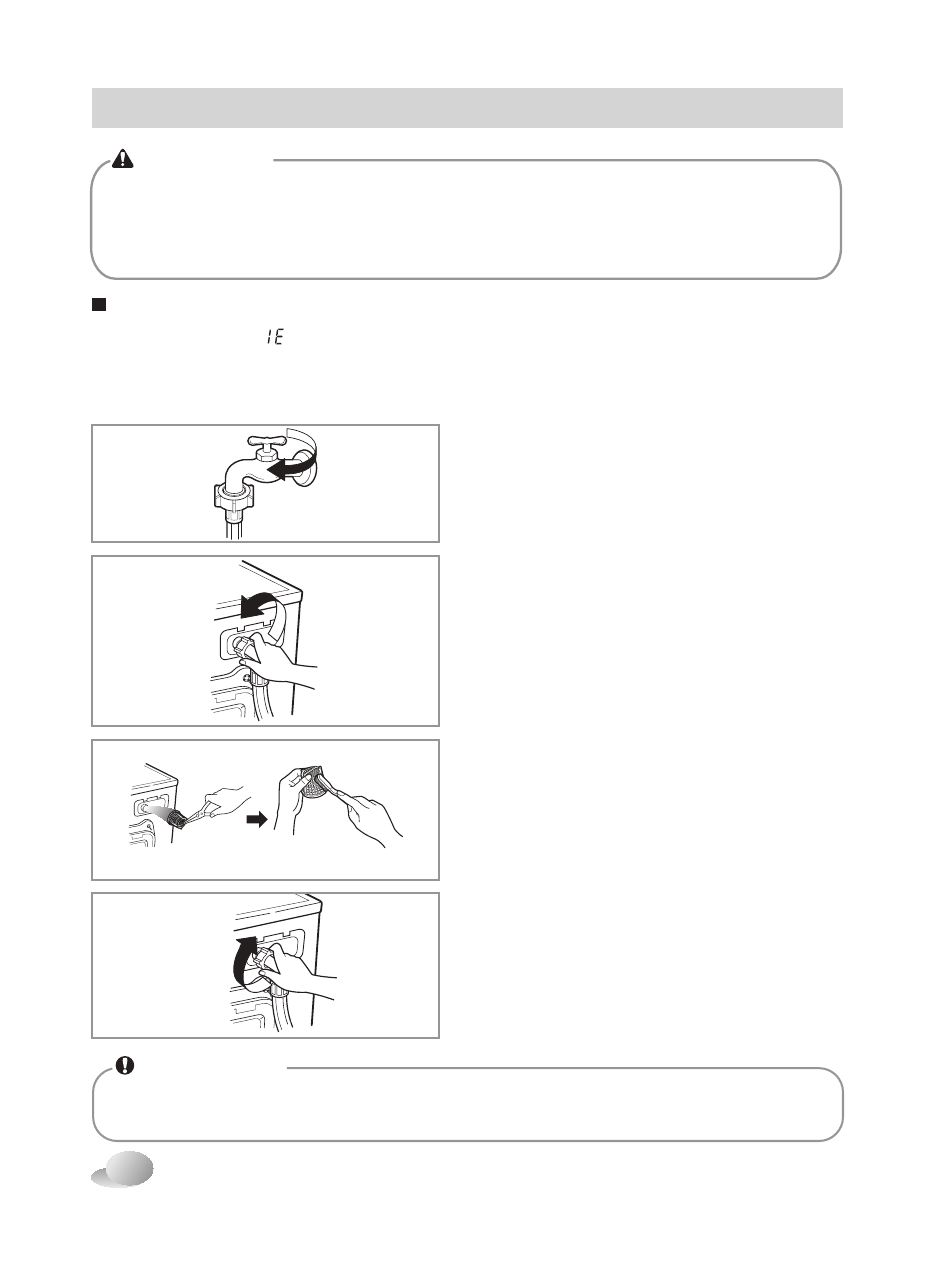 IE