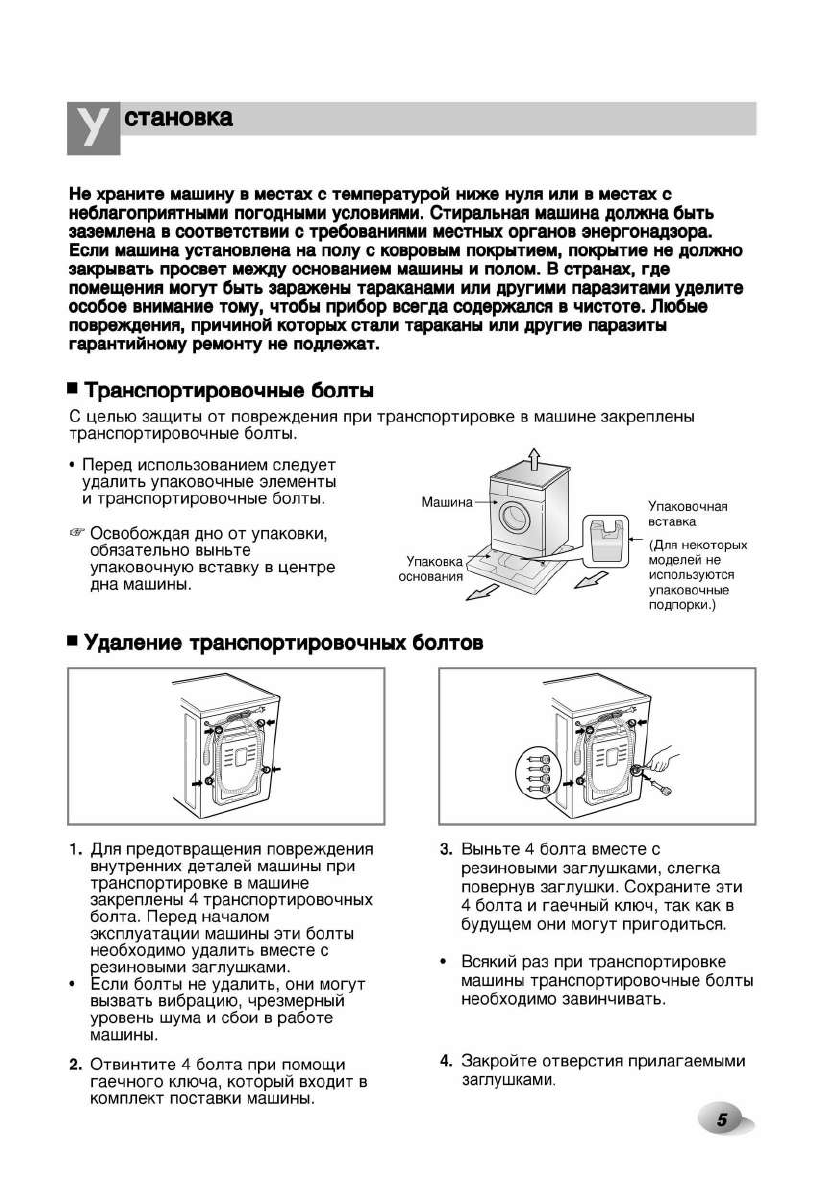 Установка

Не храните машину в местах с температурой ниже нуля или в местах с неблагоприятными погодными условиями. Стиральная машина должна быть заземлена в соответствии с требованиями местных органов энергонадзора. Если машина установлена на полу с ковровым покрытием, покрытие не должно закрывать просвет между основанием машины и полом. В странах, где помещения могут быть заражены тараканами или другими паразитами уделите особое внимание тому, чтобы прибор всегда содержался в чистоте. Любые повреждения, причиной которых стали тараканы или другие паразиты гарантийному ремонту не подлежат.

■ Транспортировочные болты

С целью защиты от повреждения при транспортировке в машине закреплены транспортировочные болты.

• Перед использованием следует удалить упаковочные элементы и транспортировочные болты.

☞ Освобождая дно от упаковки, обязательно выньте упаковочную вставку в центре дна машины.

Машина

Упаковка основания

Упаковочная вставка

(Для некоторых моделей не используются упаковочные подпорки.)

■ Удаление транспортировочных болтов

1. Для предотвращения повреждения внутренних деталей машины при транспортировке в машине закреплены 4 транспортировочных болта. Перед началом эксплуатации машины эти болты необходимо удалить вместе с резиновыми заглушками.
• Если болты не удалить, они могут вызвать вибрацию, чрезмерный уровень шума и сбои в работе машины.

2. Отвинтите 4 болта при помощи гаечного ключа, который входит в комплект поставки машины.

3. Выньте 4 болта вместе с резиновыми заглушками, слегка повернув заглушки. Сохраните эти 4 болта и гаечный ключ, так как в будущем они могут пригодиться.

• Всякий раз при транспортировке машины транспортировочные болты необходимо завинчивать.

4. Закройте отверстия прилагаемыми заглушками.

5