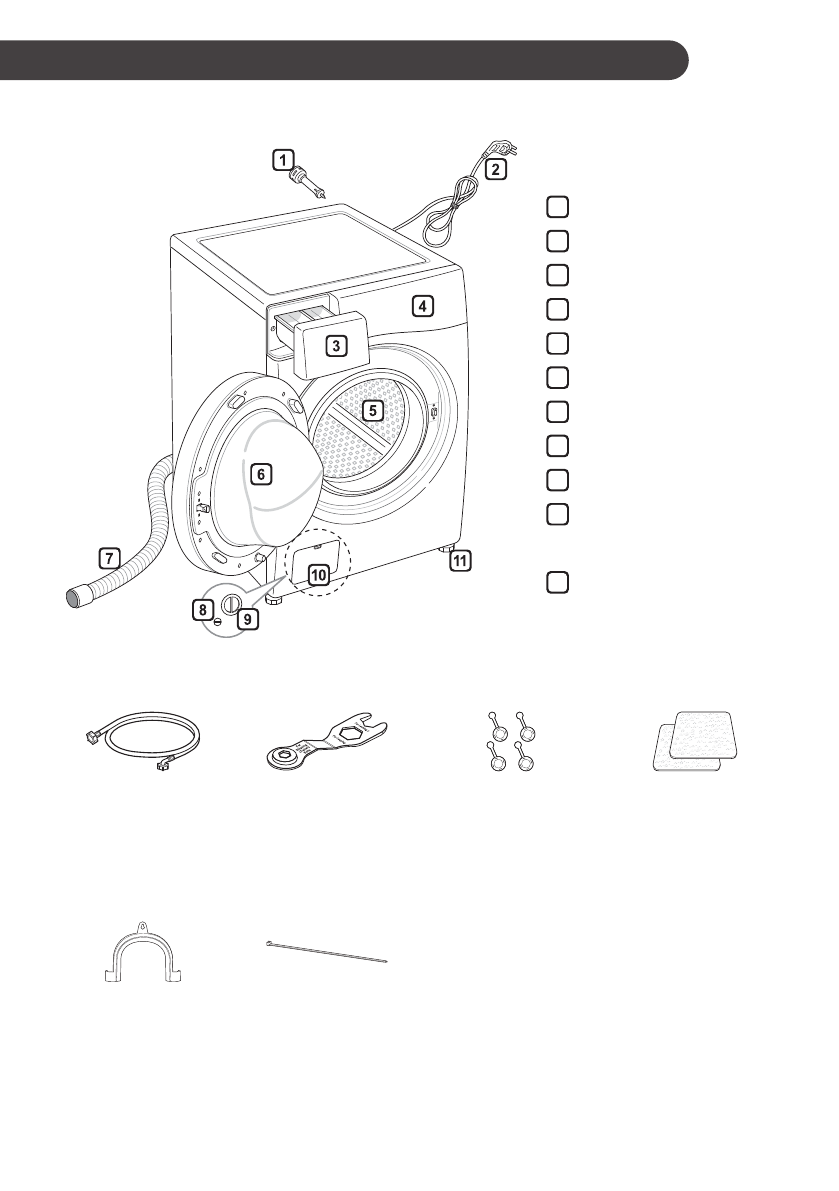 1
2
3
4
5
6
7
8
9
10
11