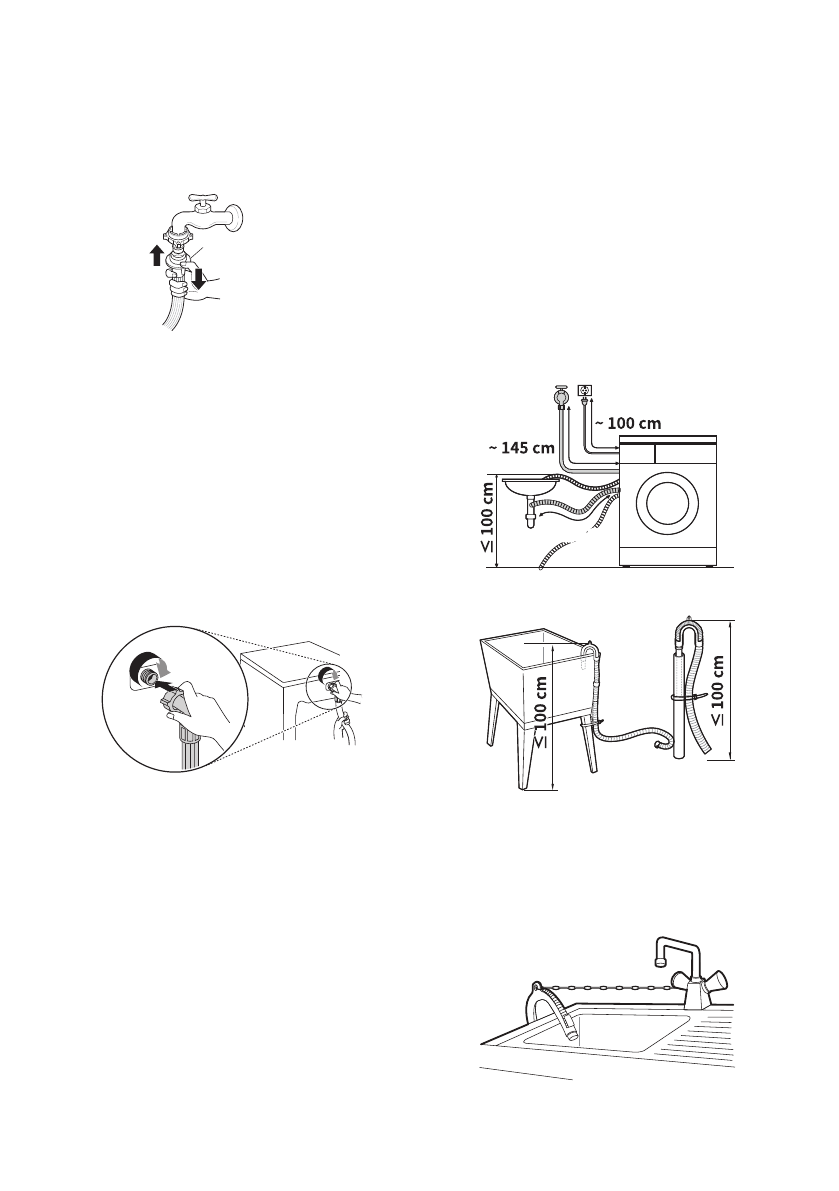 ~ 100 cm
~ 145 cm
≤ 100 cm

≤ 100 cm
≤ 100 cm