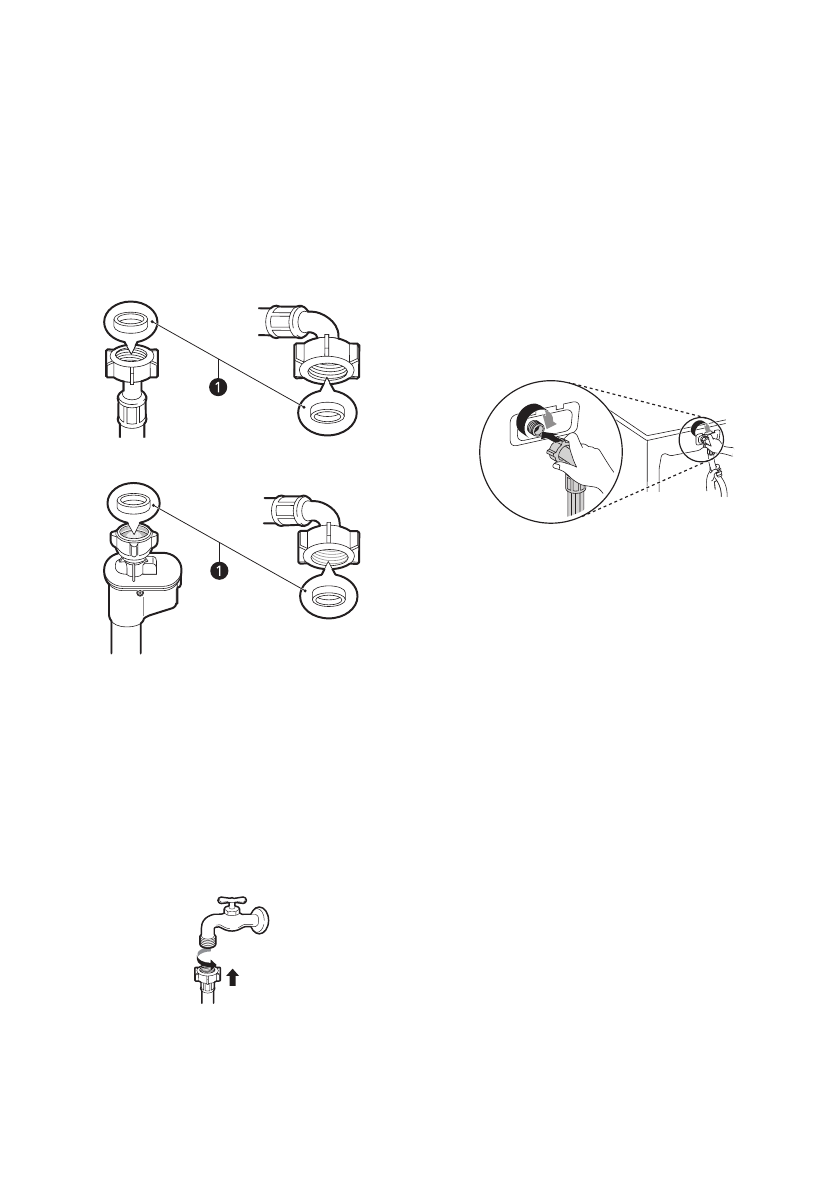 1

1