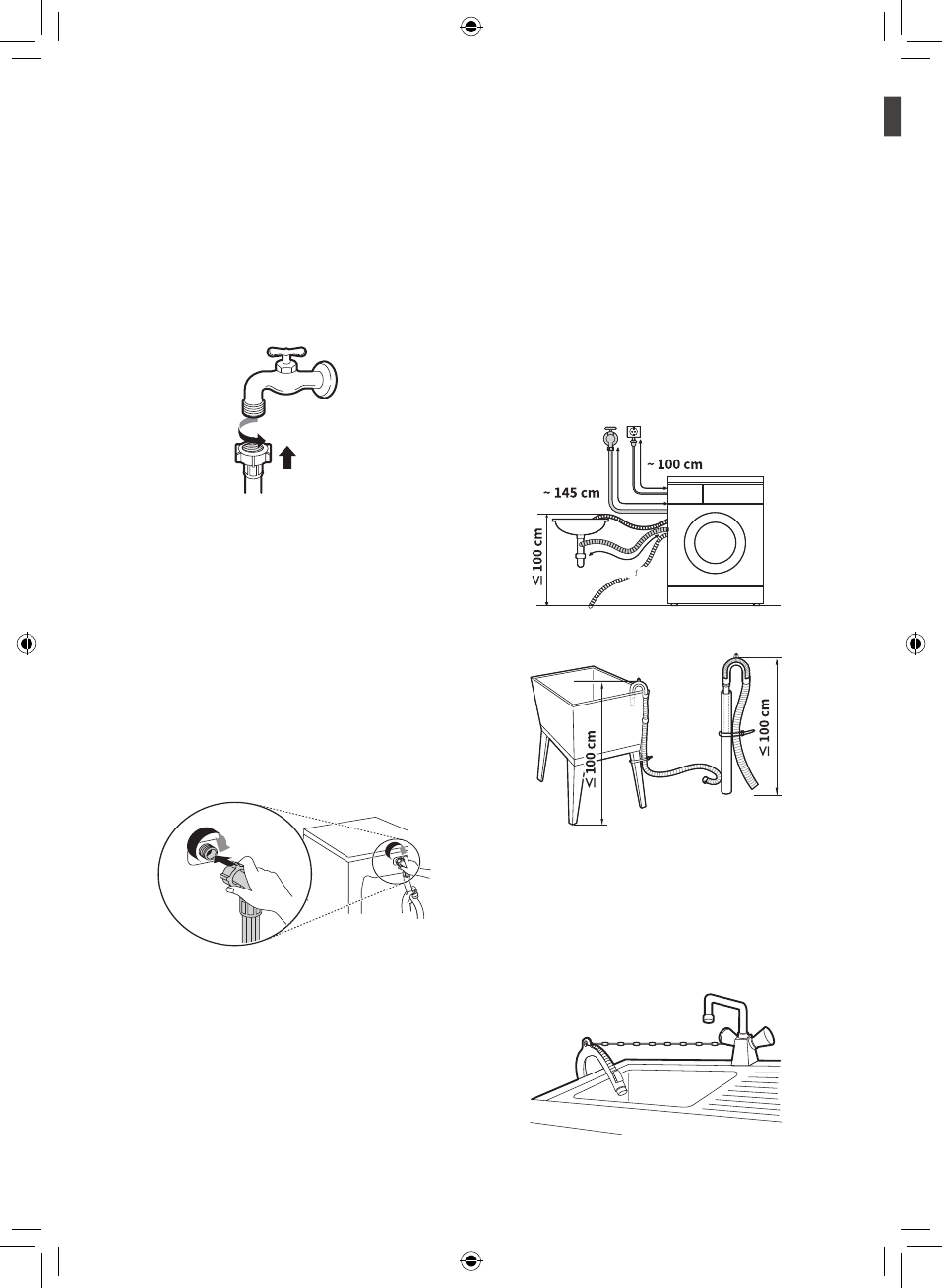 ~ 100 cm

~ 145 cm

≤ 100 cm

≤ 100 cm

≤ 100 cm