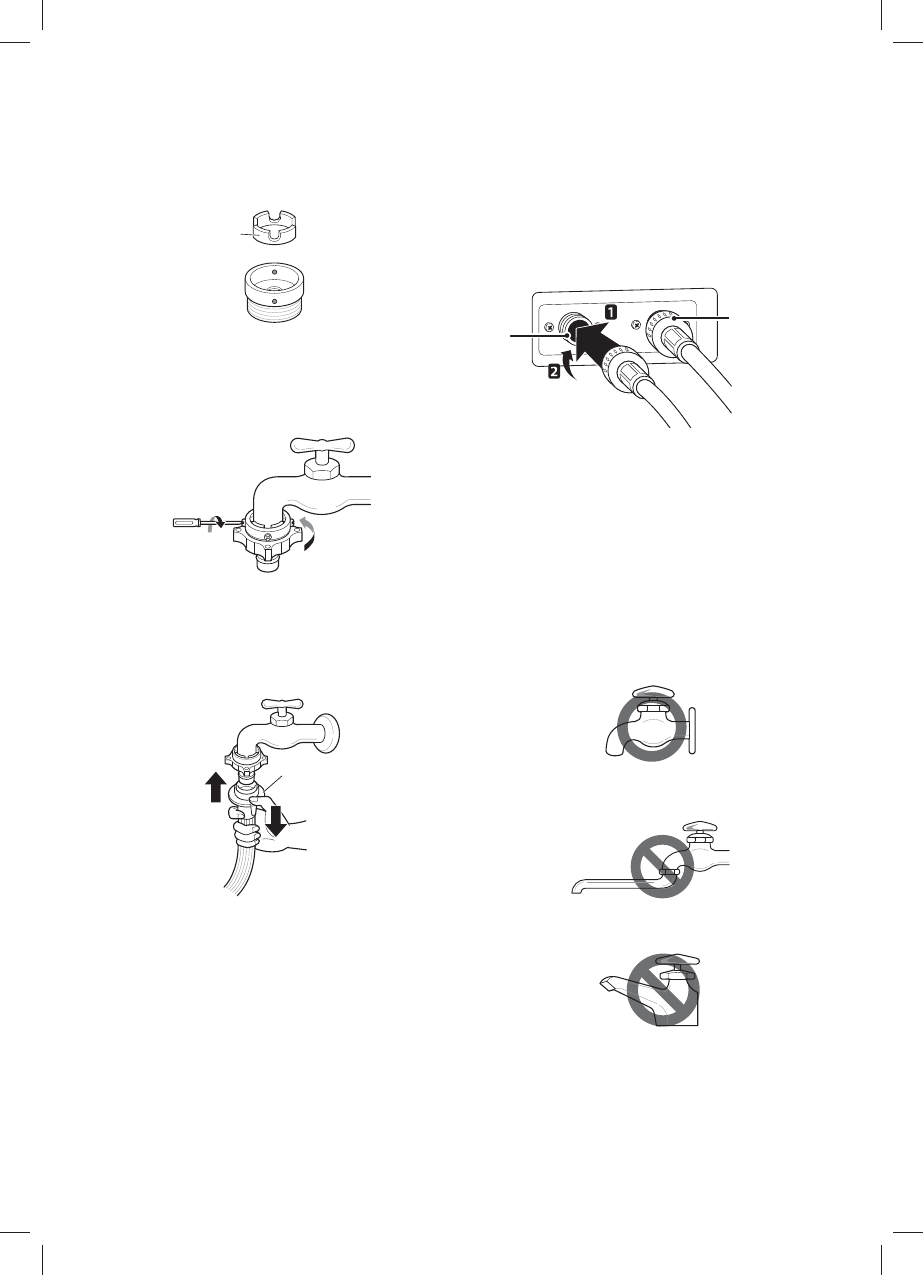 1

2