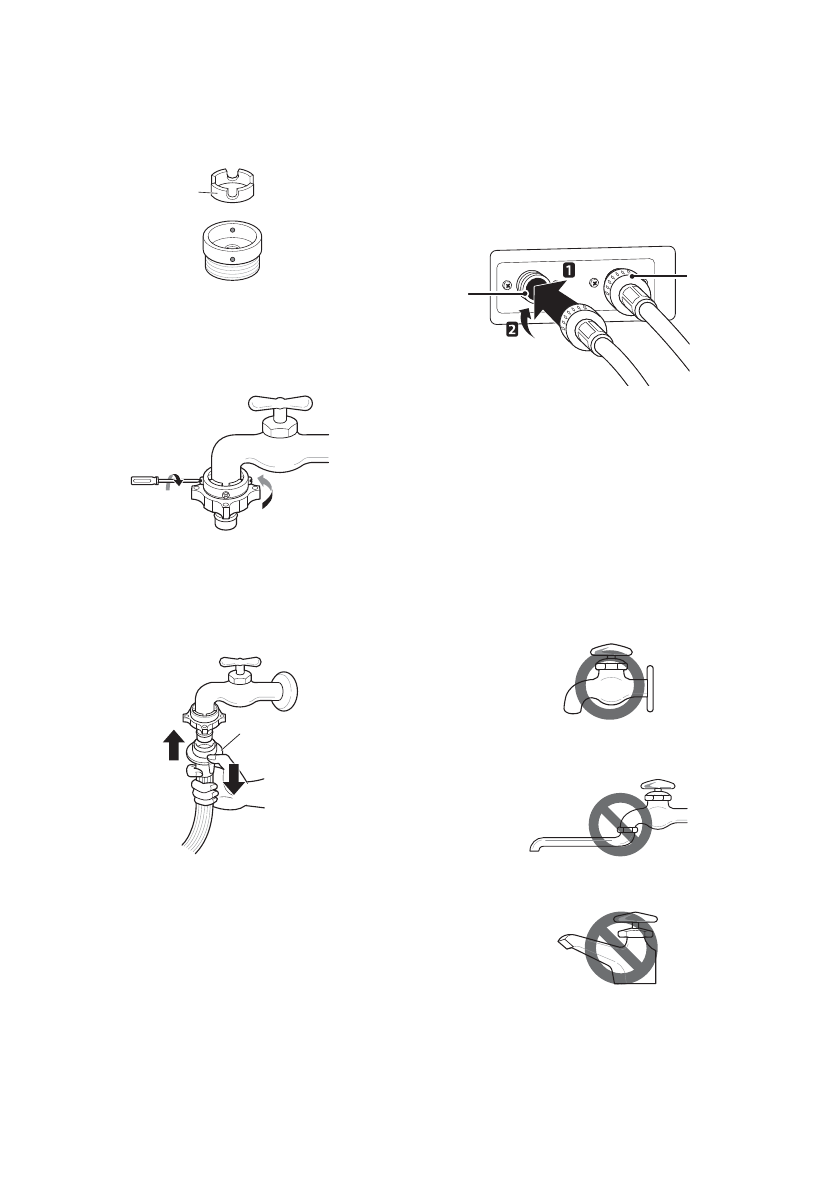 1

2